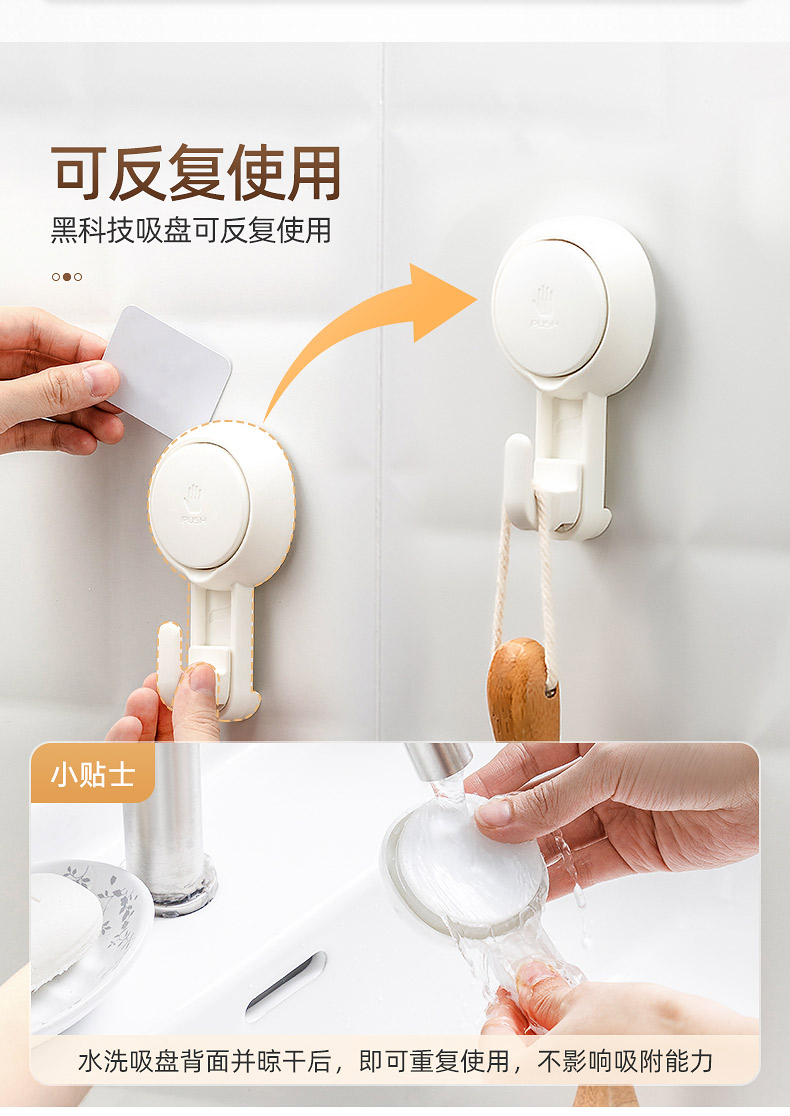 可反复使用

黑科技吸盘可反复使用

PUSH

PUSH

小贴士

水洗吸盘背面并晾干后，即可重复使用，不影响吸附能力