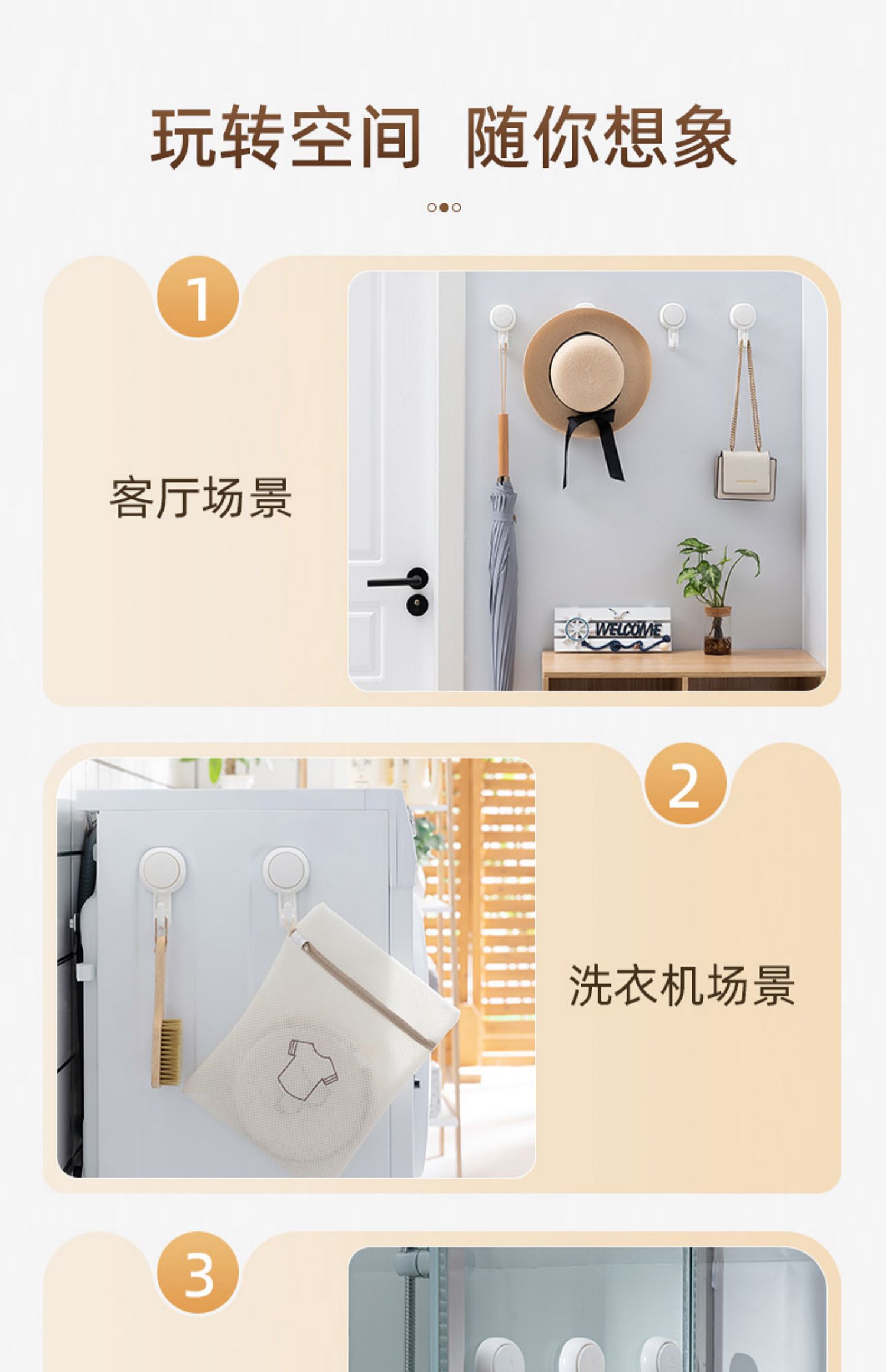 玩转空间 随你想象

1

客厅场景

WELCOME

2

洗衣机场景

3