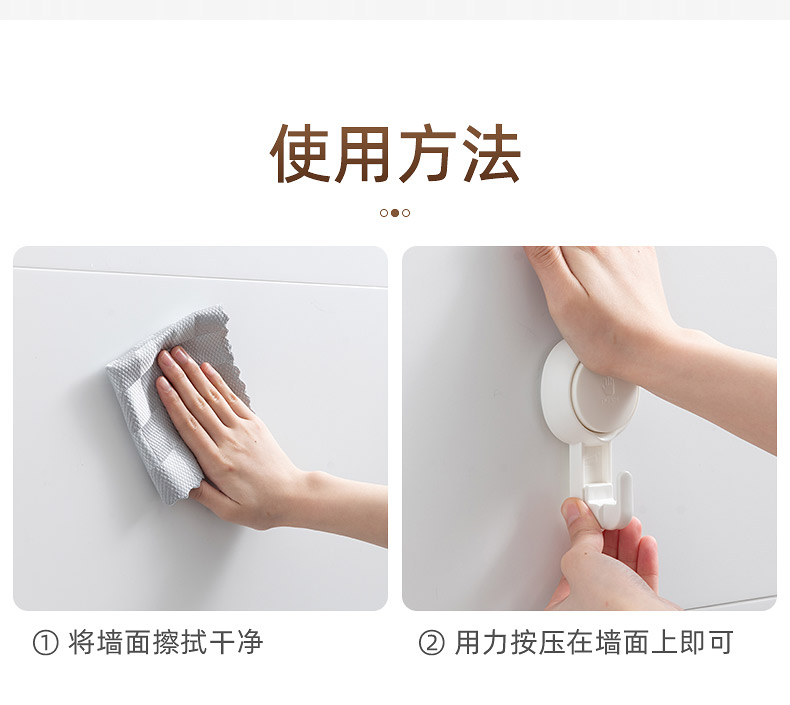 使用方法

① 将墙面擦拭干净

② 用力按压在墙面上即可