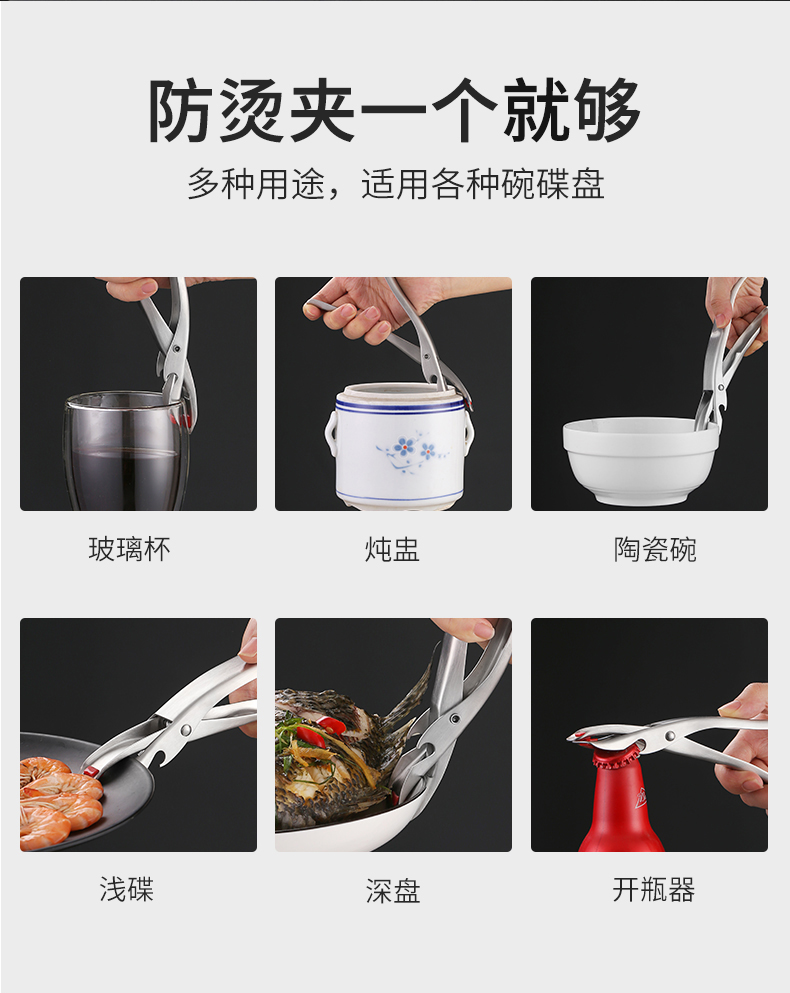 防烫夹一个就够

多种用途，适用各种碗碟盘

玻璃杯

炖盅

陶瓷碗

浅碟

深盘

开瓶器