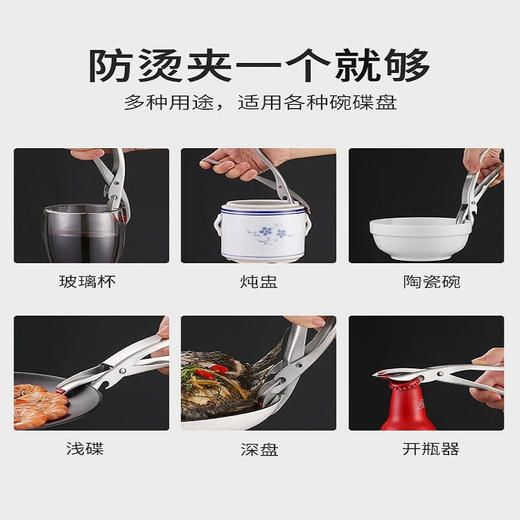 防烫夹一个就够

多种用途，适用各种碗碟盘

玻璃杯

炖盅

陶瓷碗

浅碟

深盘

开瓶器