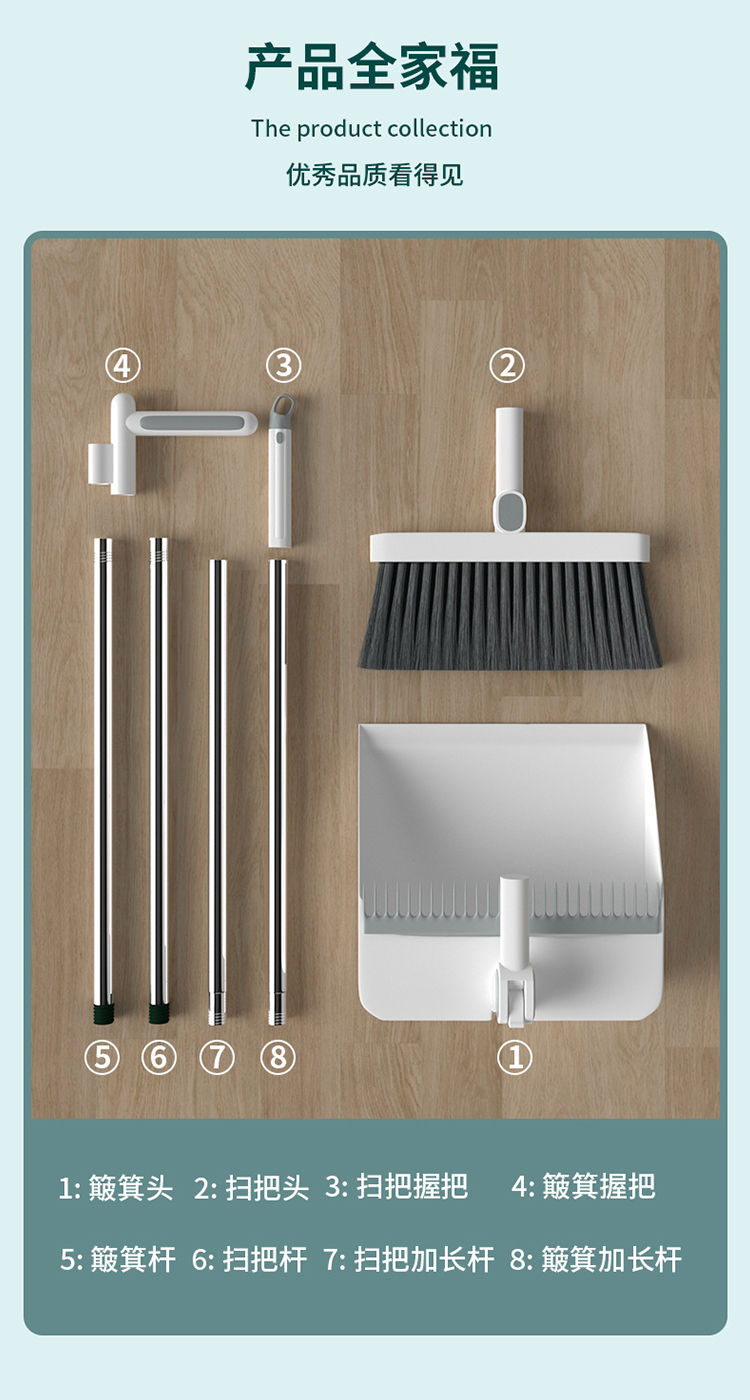 产品全家福

The product collection

优秀品质看得见

④ ③ ②

⑤ ⑥ ⑦ ⑧ ①

1: 簸箕头 2: 扫把头 3: 扫把握把 4: 簸箕握把

5: 簸箕杆 6: 扫把杆 7: 扫把加长杆 8: 簸箕加长杆