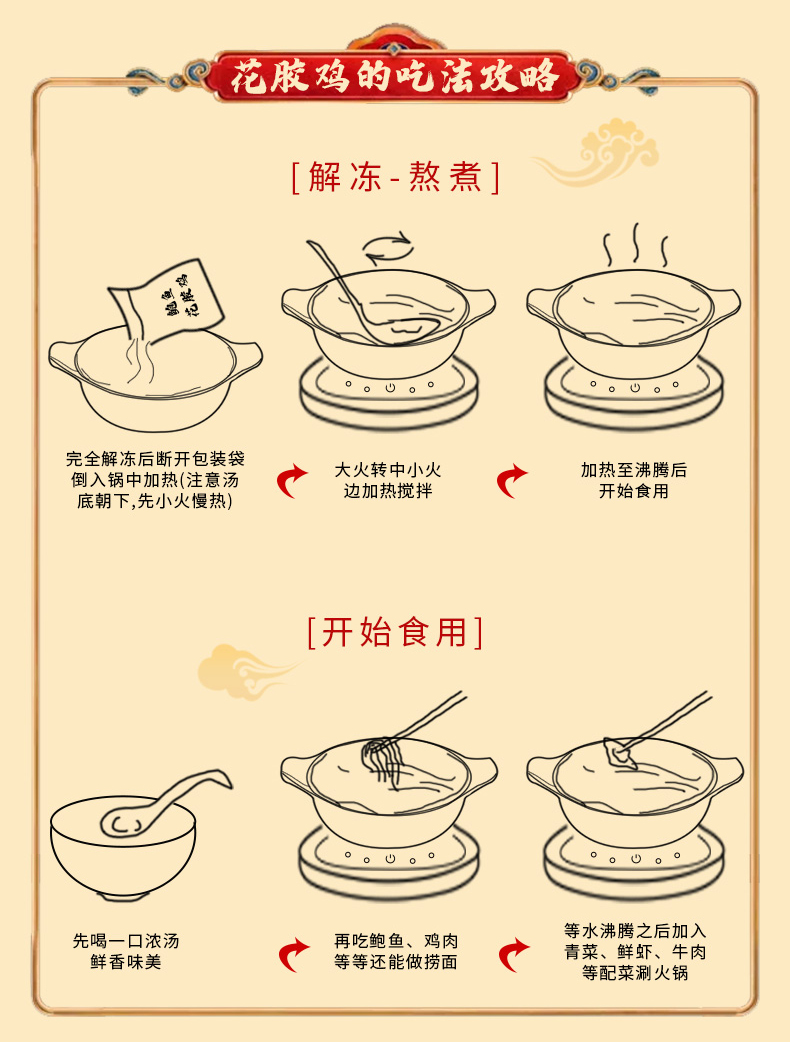 花胶鸡的吃法攻略

[解冻-熬煮]

鲍鱼花胶鸡

完全解冻后断开包装袋倒入锅中加热(注意汤底朝下,先小火慢热)

大火转中小火边加热搅拌

加热至沸腾后开始食用

[开始食用]

先喝一口浓汤鲜香味美

再吃鲍鱼、鸡肉等等还能做捞面

等水沸腾之后加入青菜、鲜虾、牛肉等配菜涮火锅