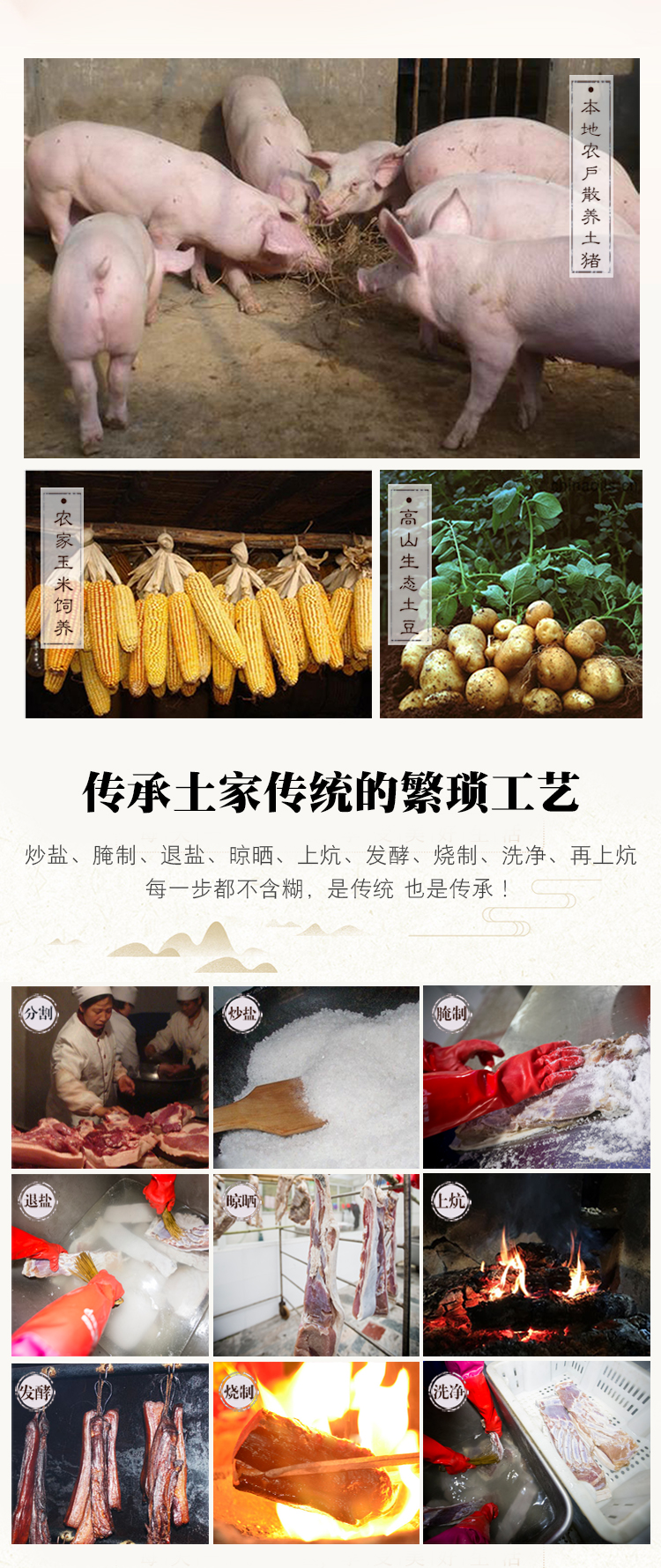 本地农户散养土猪

农家玉米饲养

高山生态土豆

传承土家传统的繁琐工艺

炒盐、腌制、退盐、晾晒、上炕、发酵、烧制、洗净、再上炕
每一步都不含糊，是传统 也是传承！

分割

炒盐

腌制

退盐

晾晒

上炕

发酵

烧制

洗净