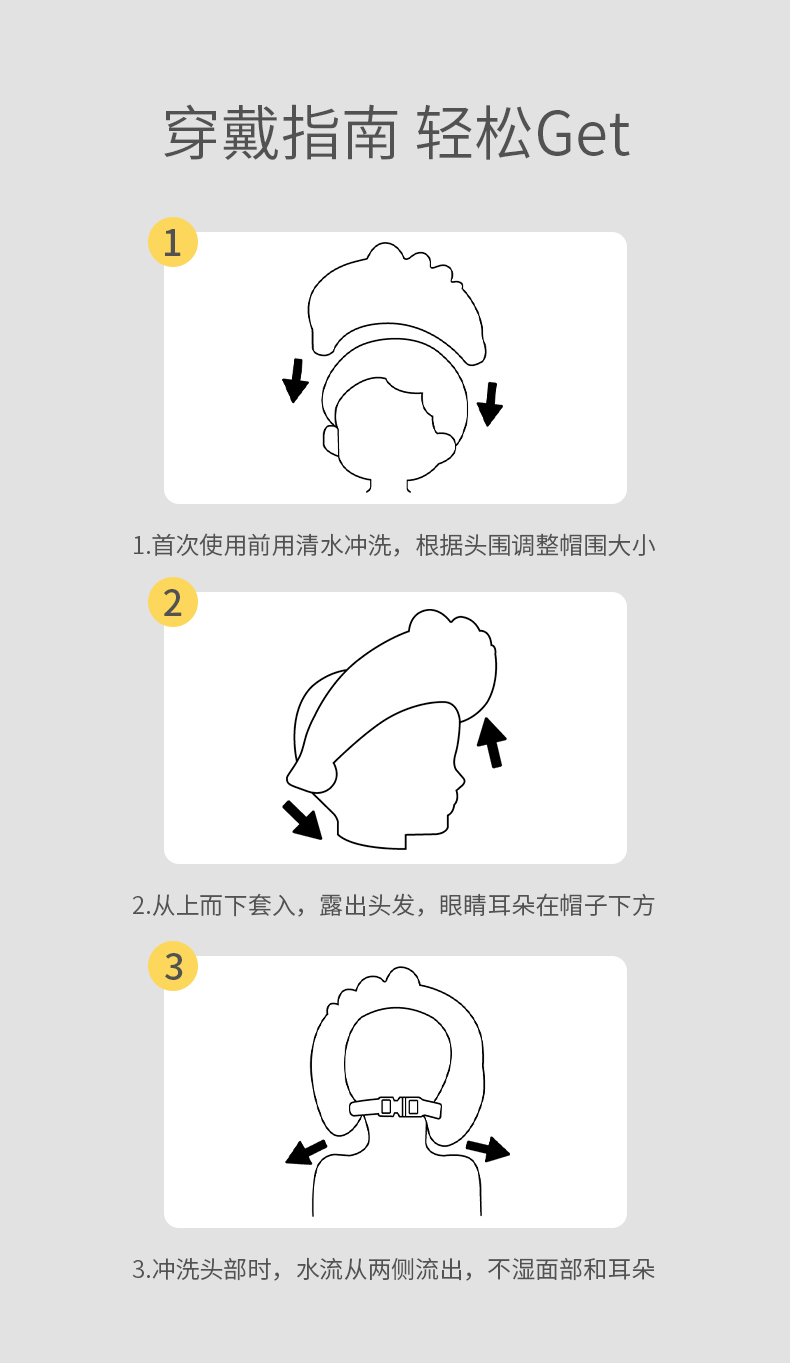 穿戴指南 轻松Get

1

1.首次使用前用清水冲洗，根据头围调整帽围大小

2

2.从上而下套入，露出头发，眼睛耳朵在帽子下方

3

3.冲洗头部时，水流从两侧流出，不湿面部和耳朵