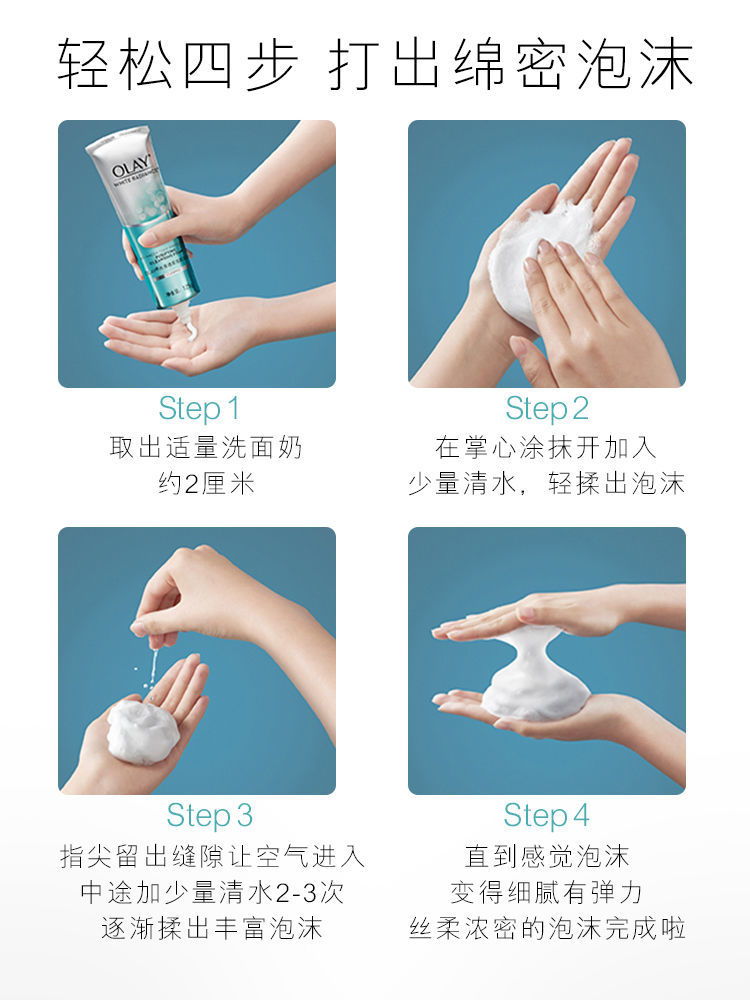 轻松四步 打出绵密泡沫

OLAY
WHITE RADIANCE

Step 1
取出适量洗面奶
约2厘米

Step 2
在掌心涂抹开加入
少量清水，轻揉出泡沫

Step 3
指尖留出缝隙让空气进入
中途加少量清水2-3次
逐渐揉出丰富泡沫

Step 4
直到感觉泡沫
变得细腻有弹力
丝柔浓密的泡沫完成啦