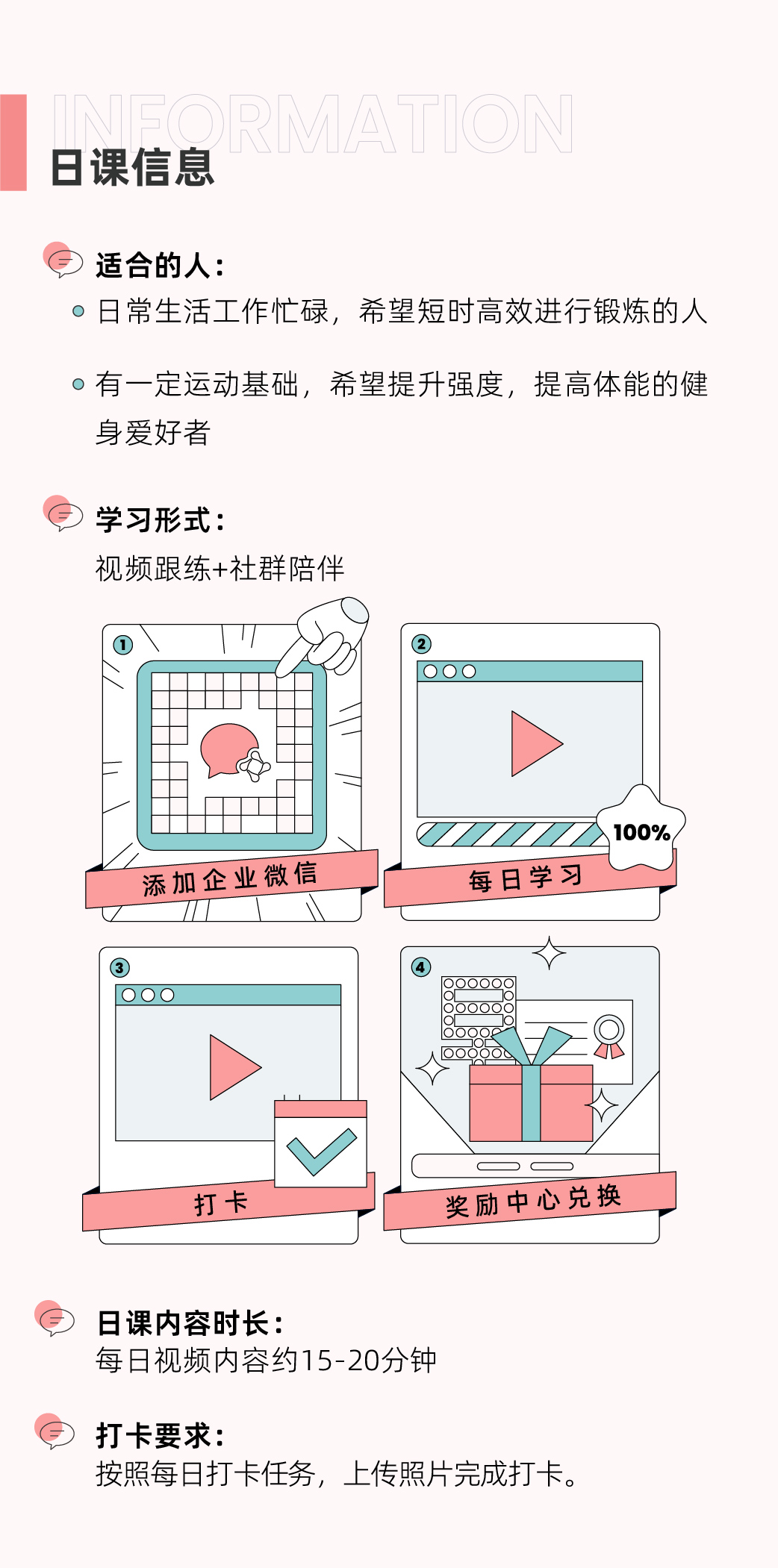 INFORMATION
日课信息

适合的人：
日常生活工作忙碌，希望短时高效进行锻炼的人

有一定运动基础，希望提升强度，提高体能的健身爱好者

学习形式：
视频跟练+社群陪伴

1
添加企业微信

2
100%
每日学习

3
打卡

4
奖励中心兑换

日课内容时长：
每日视频内容约15-20分钟

打卡要求：
按照每日打卡任务，上传照片完成打卡。