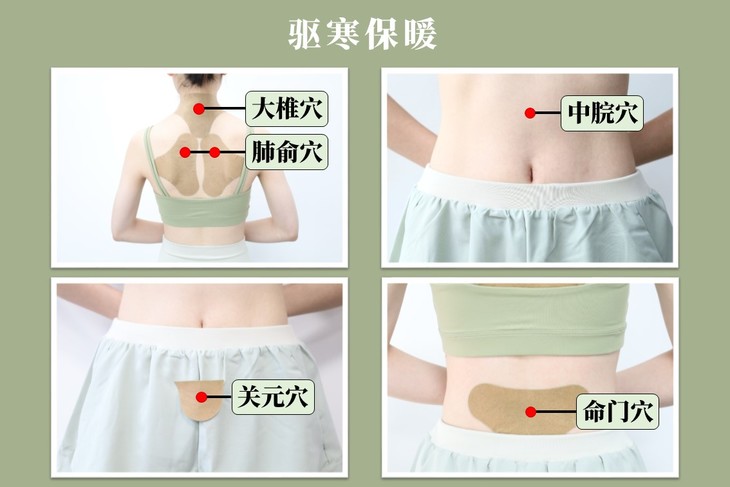 驱寒保暖

大椎穴

肺俞穴

中脘穴

关元穴

命门穴