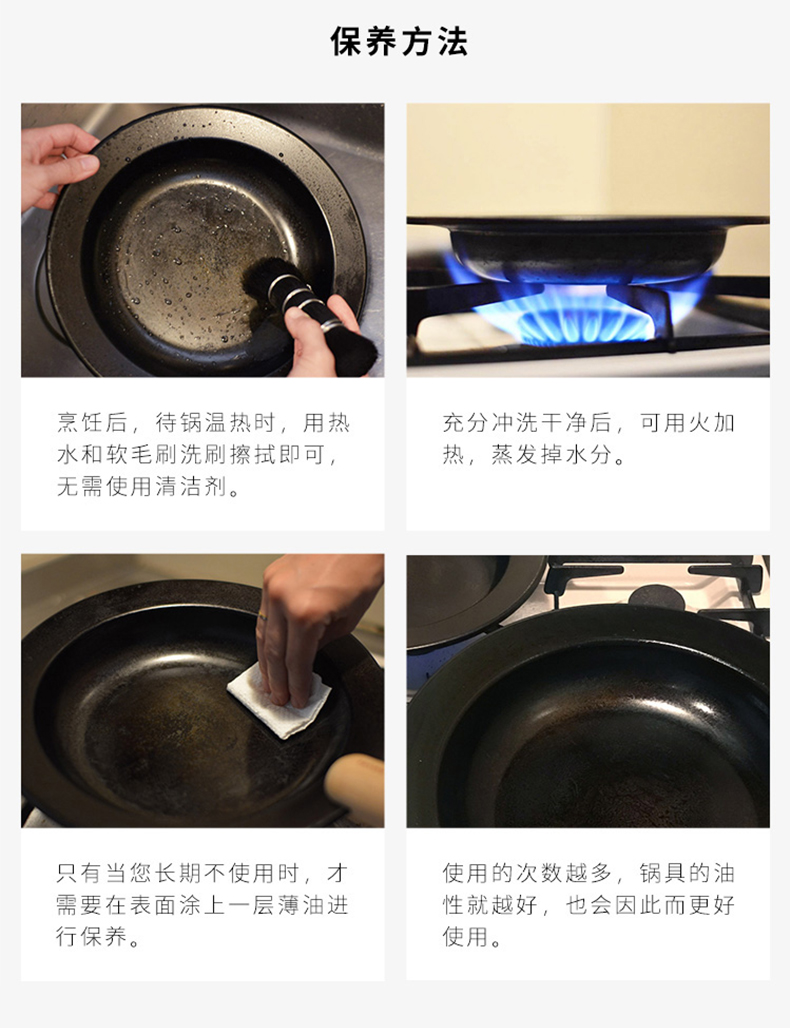 保养方法

烹饪后，待锅温热时，用热水和软毛刷洗刷擦拭即可，无需使用清洁剂。

充分冲洗干净后，可用火加热，蒸发掉水分。

只有当您长期不使用时，才需要在表面涂上一层薄油进行保养。

使用的次数越多，锅具的油性就越好，也会因此而更好使用。