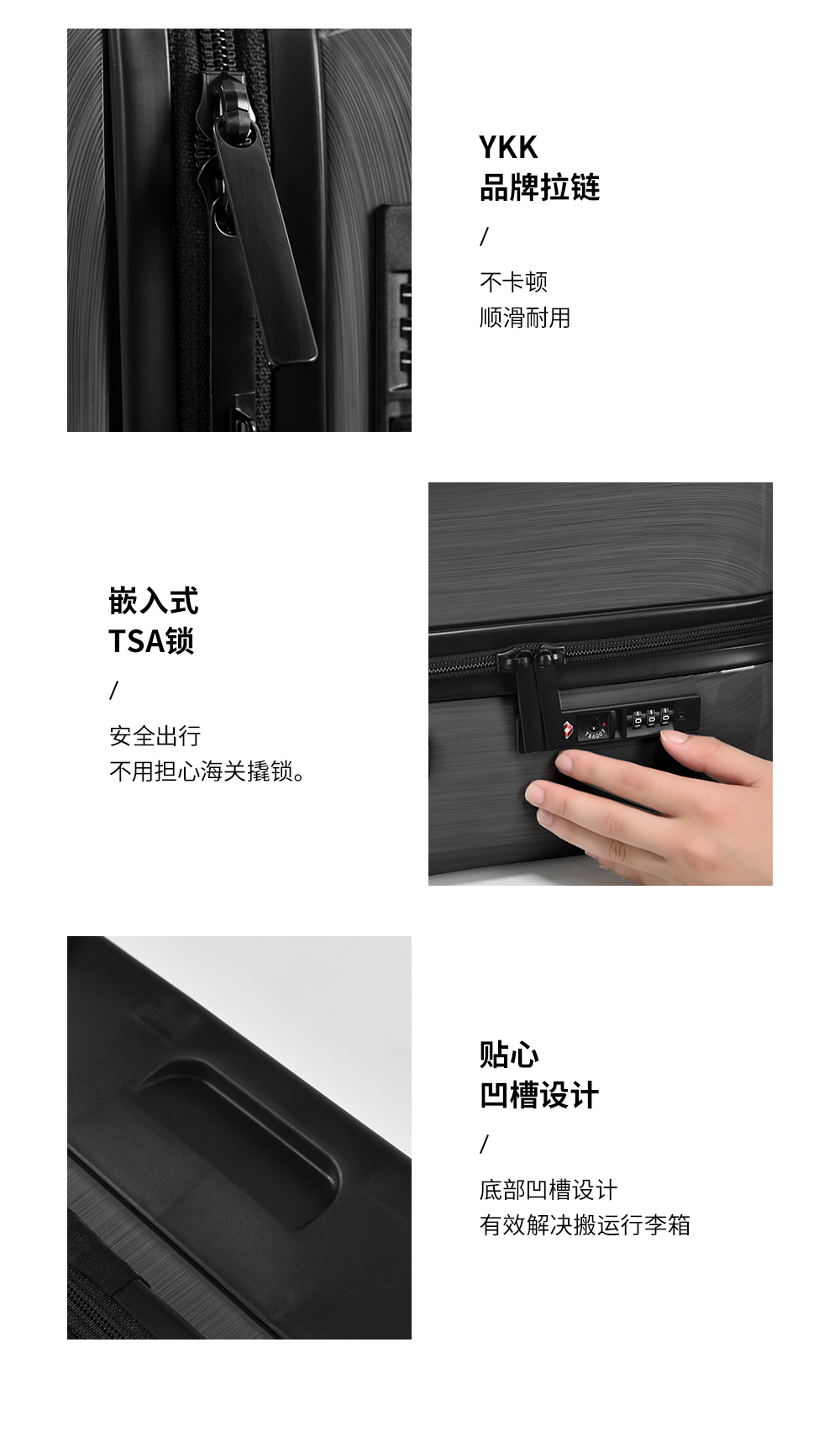 YKK
品牌拉链

/

不卡顿
顺滑耐用

嵌入式
TSA锁

/

安全出行
不用担心海关撬锁。

TSA007

贴心
凹槽设计

/

底部凹槽设计
有效解决搬运行李箱