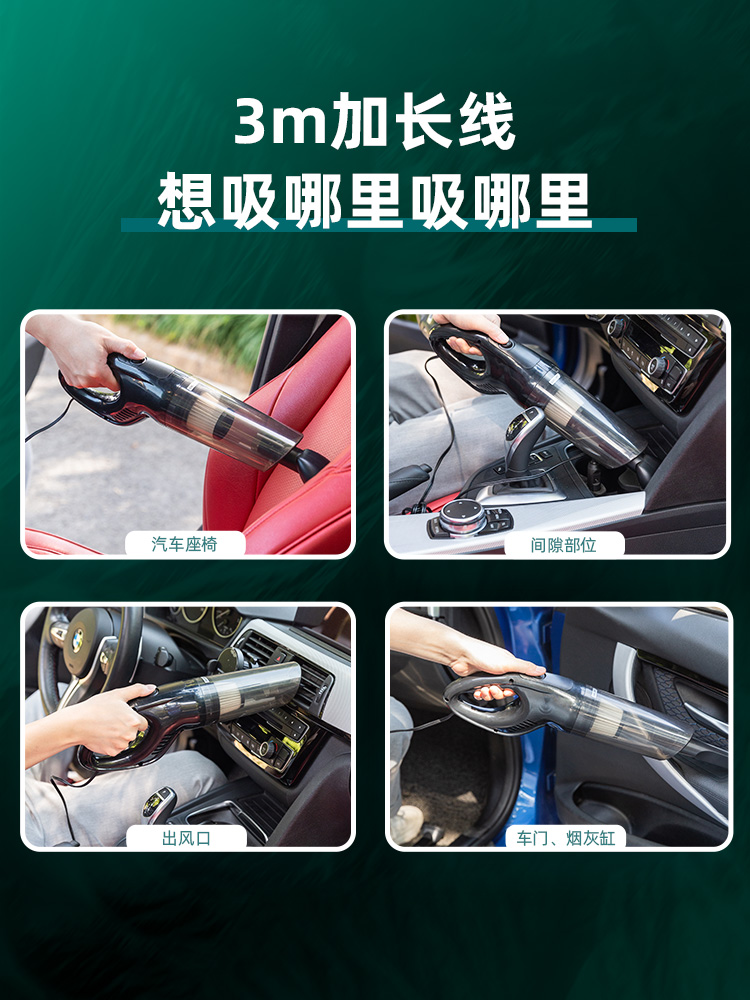 3m加长线
想吸哪里吸哪里

汽车座椅

间隙部位

出风口

车门、烟灰缸