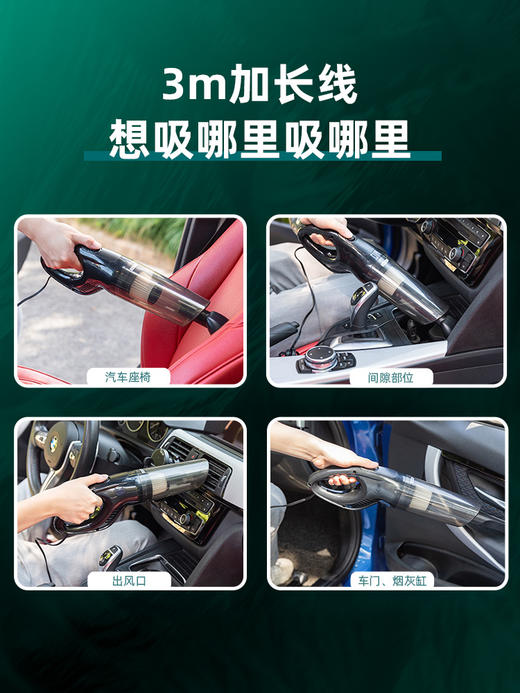 3m加长线
想吸哪里吸哪里

汽车座椅

间隙部位

出风口

车门、烟灰缸