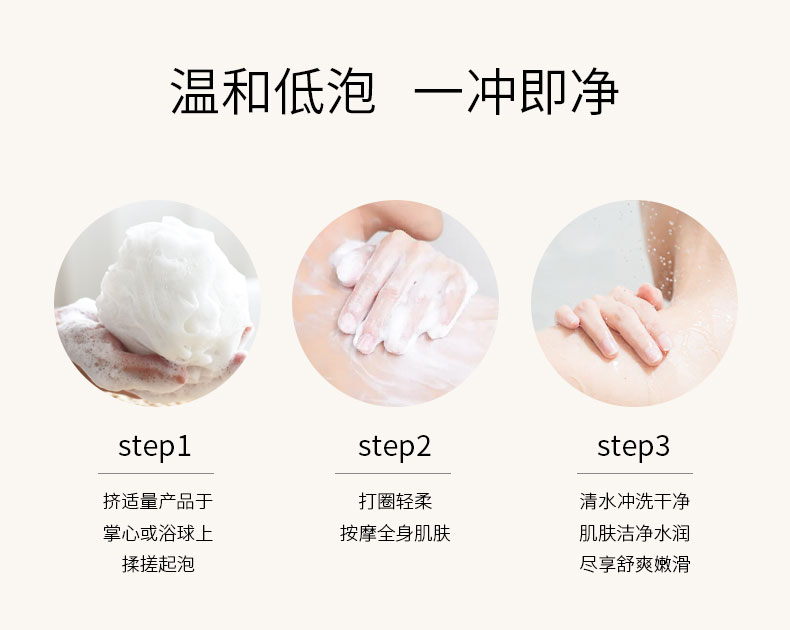 温和低泡　一冲即净

step1

挤适量产品于
掌心或浴球上
揉搓起泡

step2

打圈轻柔
按摩全身肌肤

step3

清水冲洗干净
肌肤洁净水润
尽享舒爽嫩滑