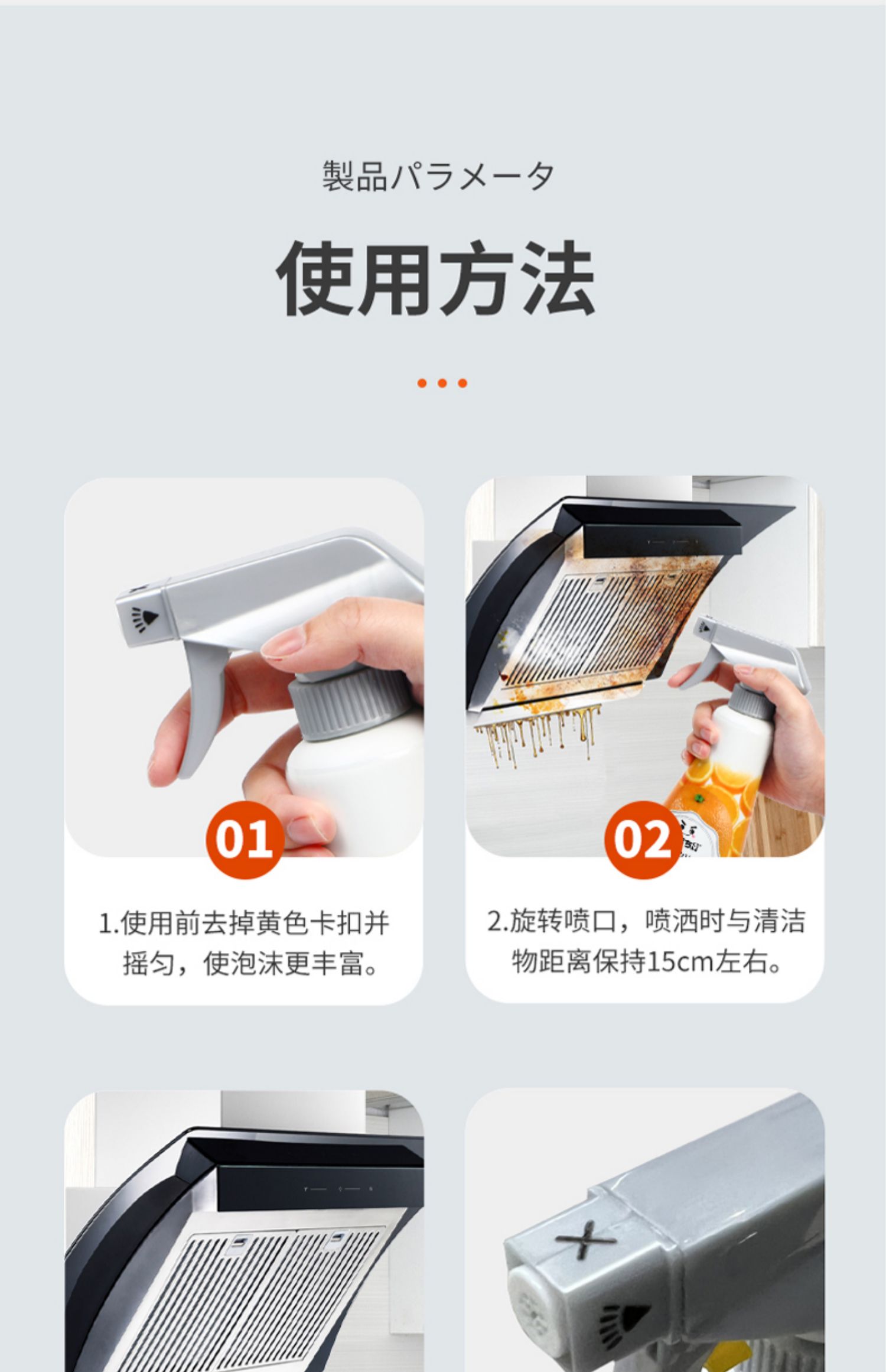 製品パラメータ

使用方法

01

1.使用前去掉黄色卡扣并摇匀，使泡沫更丰富。

02

2.旋转喷口，喷洒时与清洁物距离保持15cm左右。