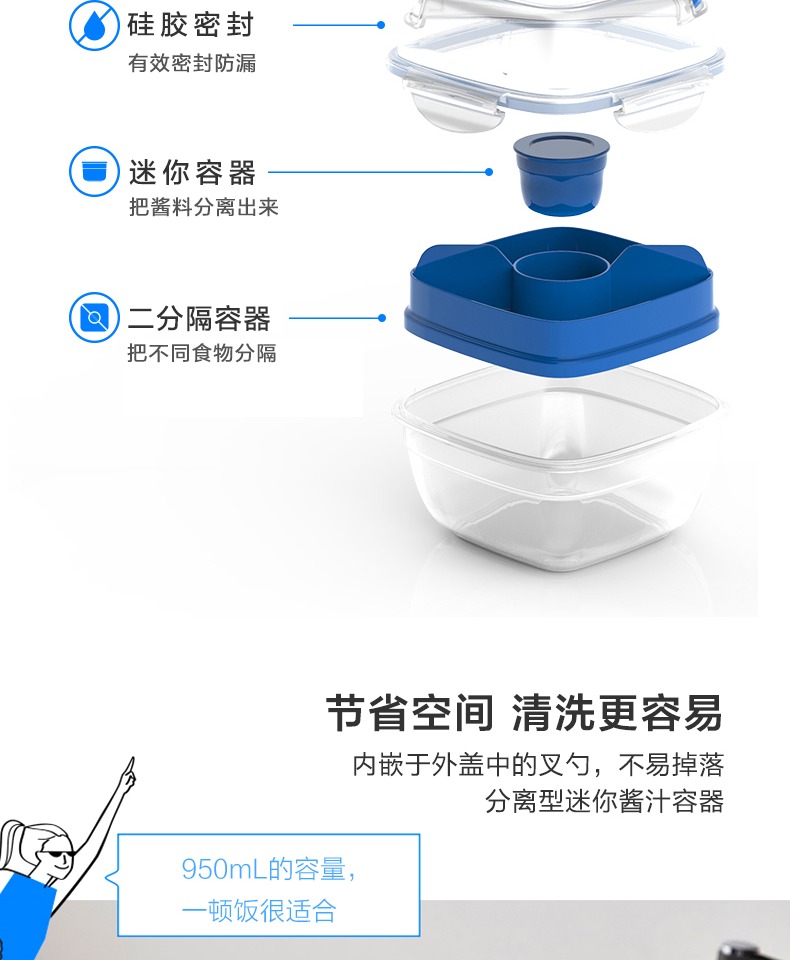 硅胶密封
有效密封防漏

迷你容器
把酱料分离出来

二分隔容器
把不同食物分隔

节省空间 清洗更容易
内嵌于外盖中的叉勺，不易掉落
分离型迷你酱汁容器

950mL的容量，
一顿饭很适合