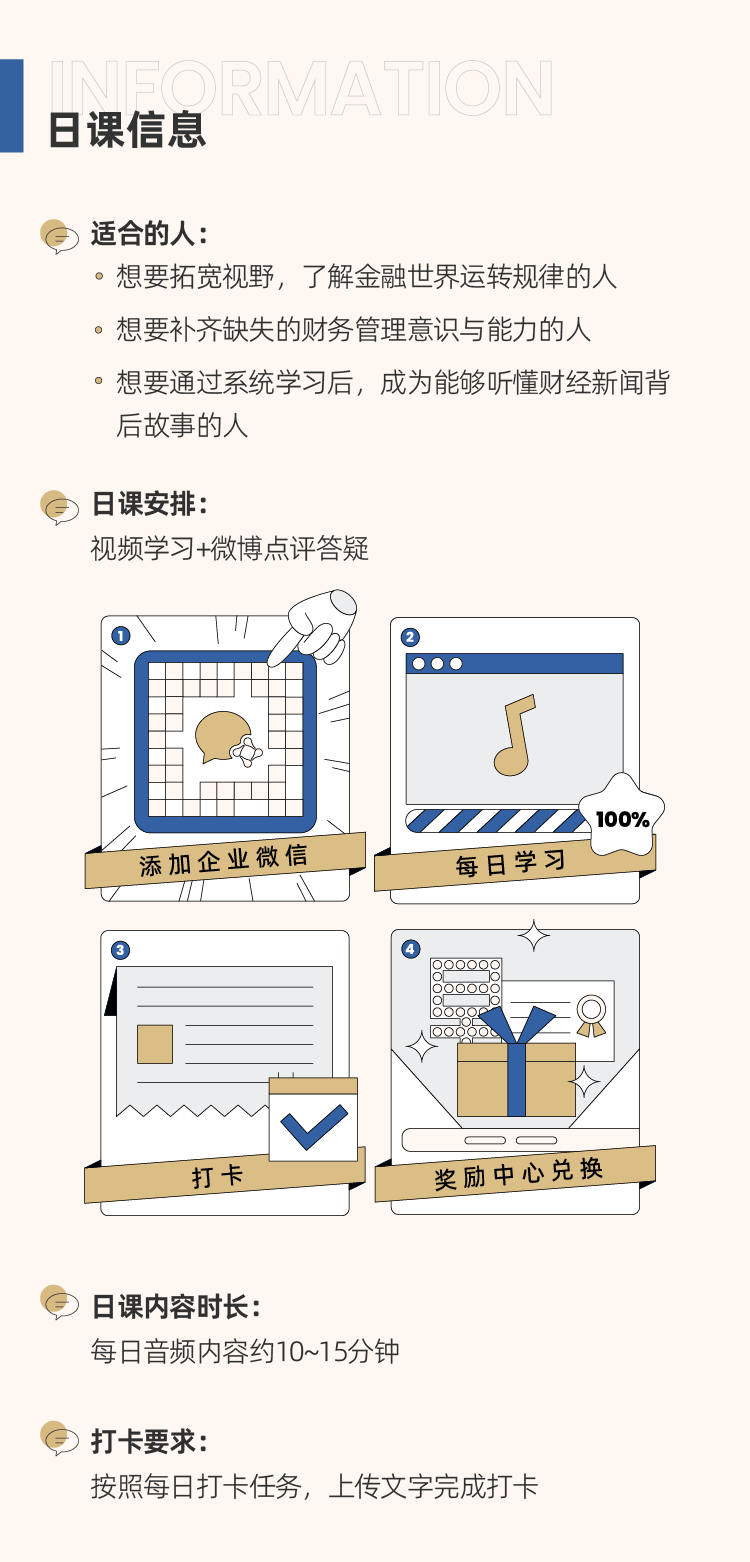 INFORMATION
日课信息

适合的人：

想要拓宽视野，了解金融世界运转规律的人

想要补齐缺失的财务管理意识与能力的人

想要通过系统学习后，成为能够听懂财经新闻背后故事的人

日课安排：

视频学习+微博点评答疑

1
添加企业微信

2
100%
每日学习

3
打卡

4
奖励中心兑换

日课内容时长：

每日音频内容约10~15分钟

打卡要求：

按照每日打卡任务，上传文字完成打卡