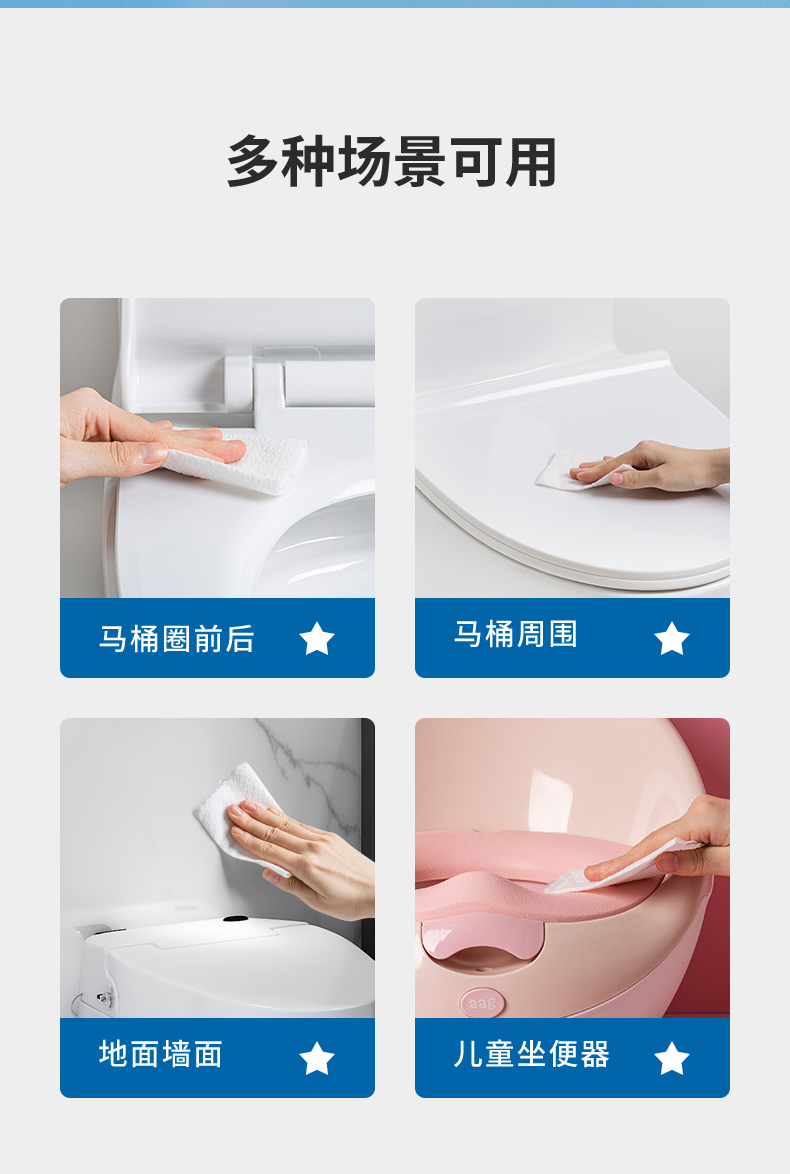 多种场景可用

马桶圈前后

马桶周围

地面墙面

儿童坐便器