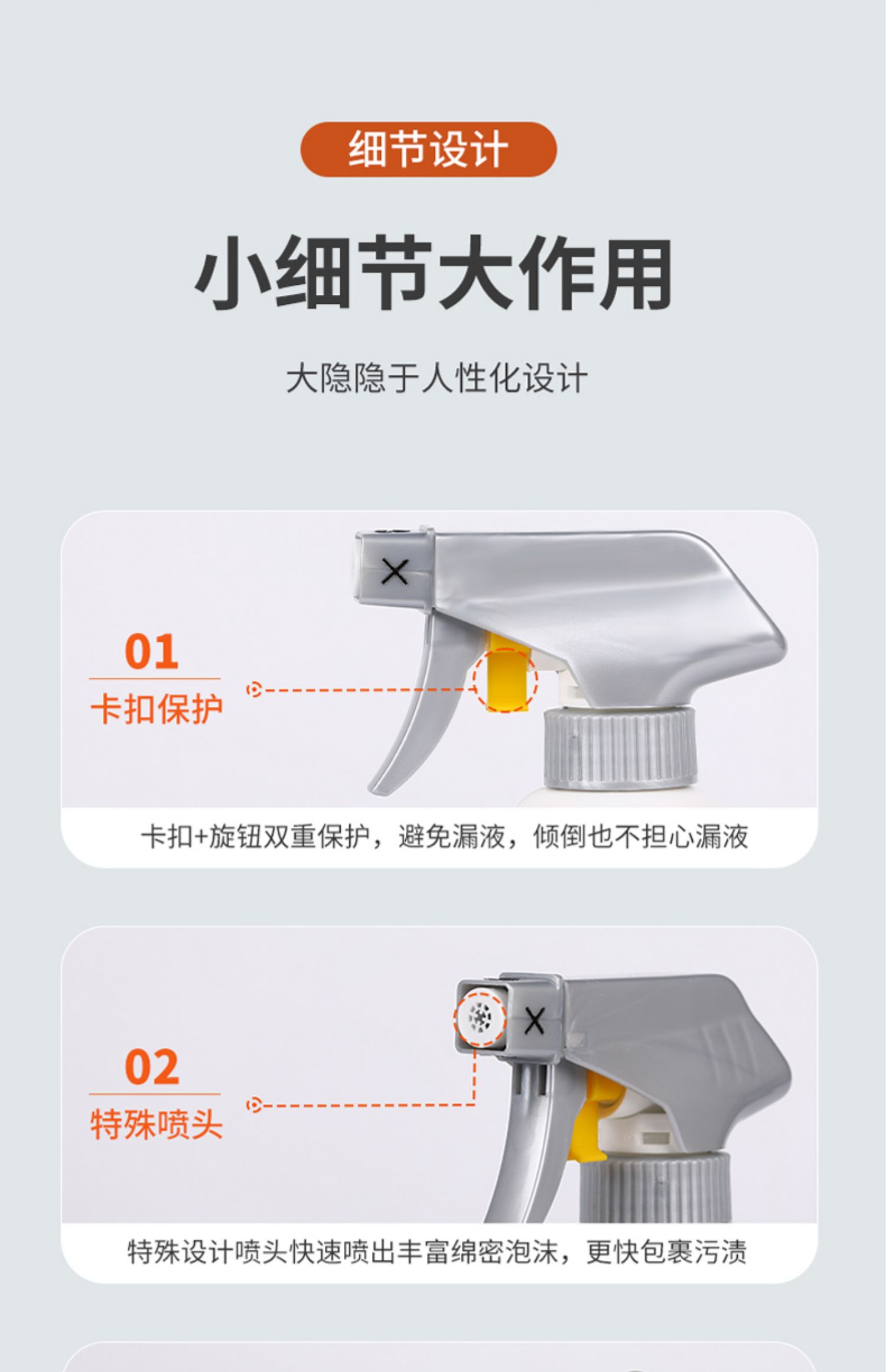 细节设计

小细节大作用

大隐隐于人性化设计

01
卡扣保护

×

卡扣+旋钮双重保护，避免漏液，倾倒也不担心漏液

02
特殊喷头

×

特殊设计喷头快速喷出丰富绵密泡沫，更快包裹污渍