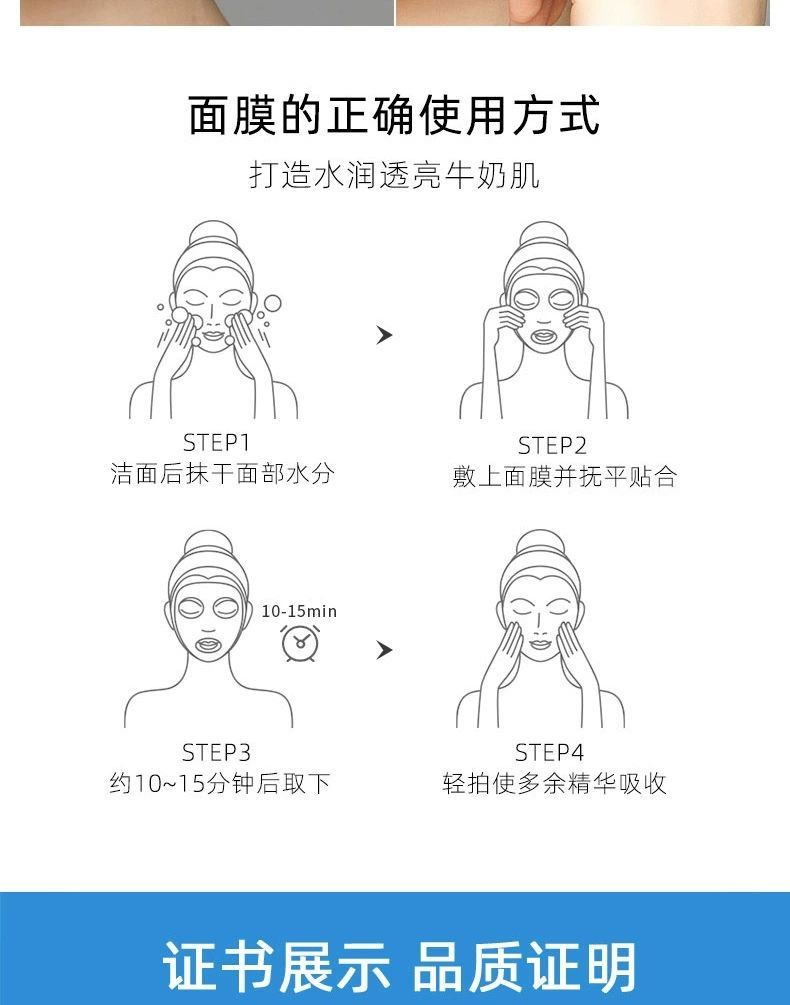 面膜的正确使用方式

打造水润透亮牛奶肌

STEP1
洁面后抹干面部水分

STEP2
敷上面膜并抚平贴合

10-15min

STEP3
约10~15分钟后取下

STEP4
轻拍使多余精华吸收

证书展示 品质证明