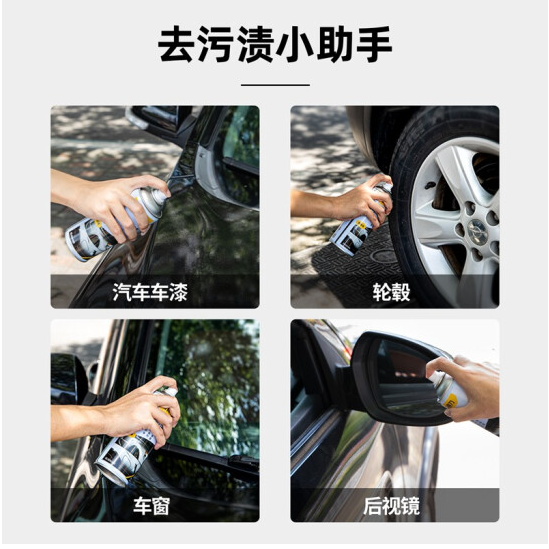 去污渍小助手

汽车车漆

轮毂

车窗

后视镜