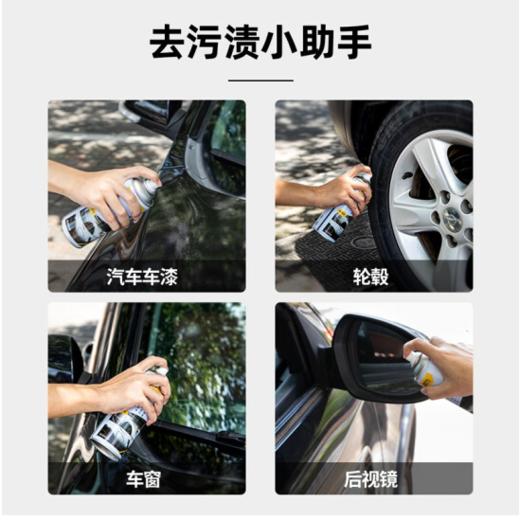 去污渍小助手

汽车车漆

轮毂

车窗

后视镜