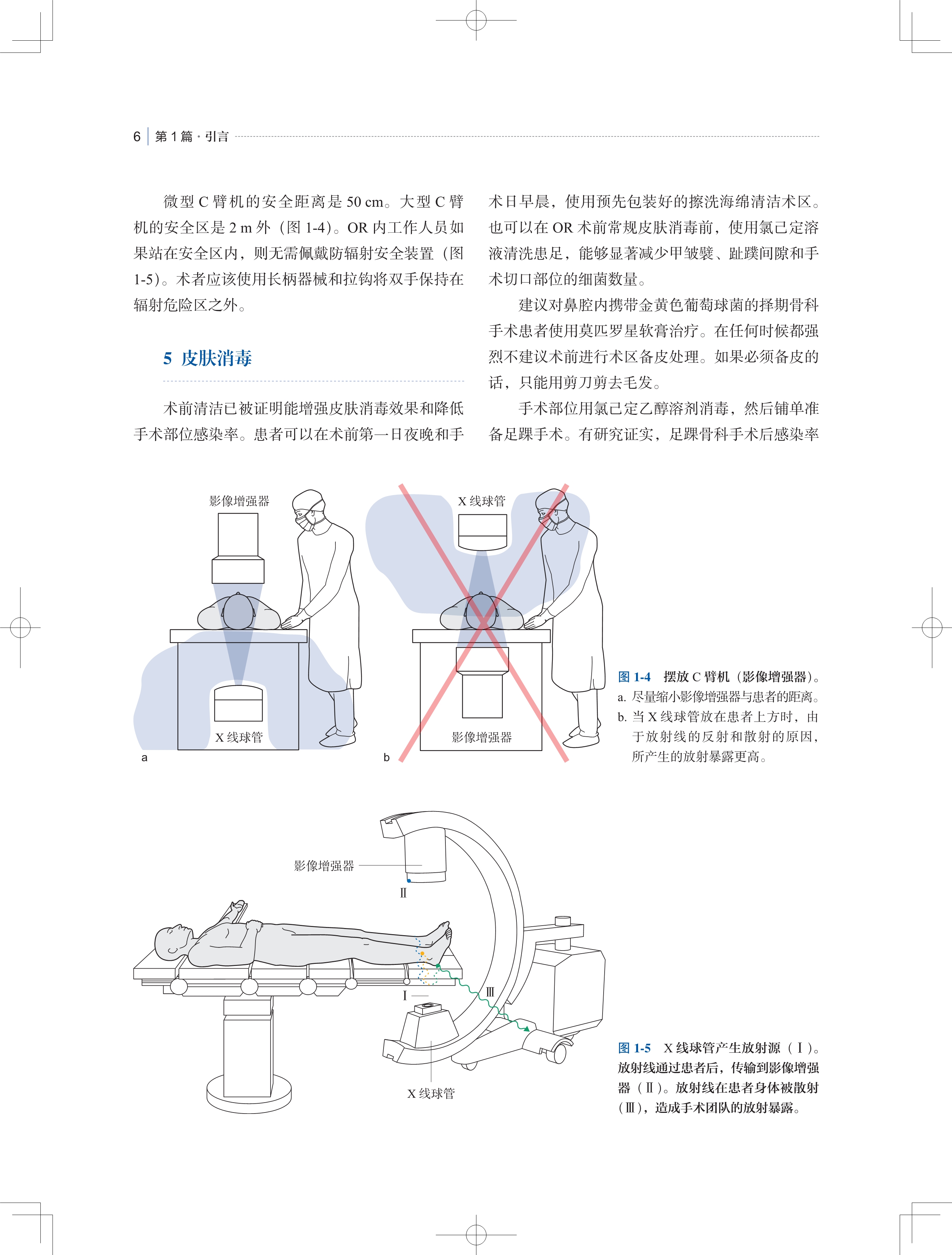 6 | 第 1 篇 · 引言

微型 C 臂机的安全距离是 50 cm。大型 C 臂机的安全区是 2 m 外（图 1-4）。OR 内工作人员如果站在安全区内，则无需佩戴防辐射安全装置（图 1-5）。术者应该使用长柄器械和拉钩将双手保持在辐射危险区之外。

5 皮肤消毒

术前清洁已被证明能增强皮肤消毒效果和降低手术部位感染率。患者可以在术前第一日夜晚和手术日早晨，使用预先包装好的擦洗海绵清洁术区。也可以在 OR 术前常规皮肤消毒前，使用氯己定溶液清洗患足，能够显著减少甲皱襞、趾蹼间隙和手术切口部位的细菌数量。

建议对鼻腔内携带金黄色葡萄球菌的择期骨科手术患者使用莫匹罗星软膏治疗。在任何时候都强烈不建议术前进行术区备皮处理。如果必须备皮的话，只能用剪刀剪去毛发。

手术部位用氯己定乙醇溶剂消毒，然后铺单准备足踝手术。有研究证实，足踝骨科手术后感染率

影像增强器
X 线球管
a
X 线球管
影像增强器
b

图 1-4 摆放 C 臂机（影像增强器）。
a. 尽量缩小影像增强器与患者的距离。
b. 当 X 线球管放在患者上方时，由于放射线的反射和散射的原因，所产生的放射暴露更高。

影像增强器
Ⅱ
Ⅰ
Ⅲ
X 线球管

图 1-5 X 线球管产生放射源（Ⅰ）。放射线通过患者后，传输到影像增强器（Ⅱ）。放射线在患者身体被散射（Ⅲ），造成手术团队的放射暴露。