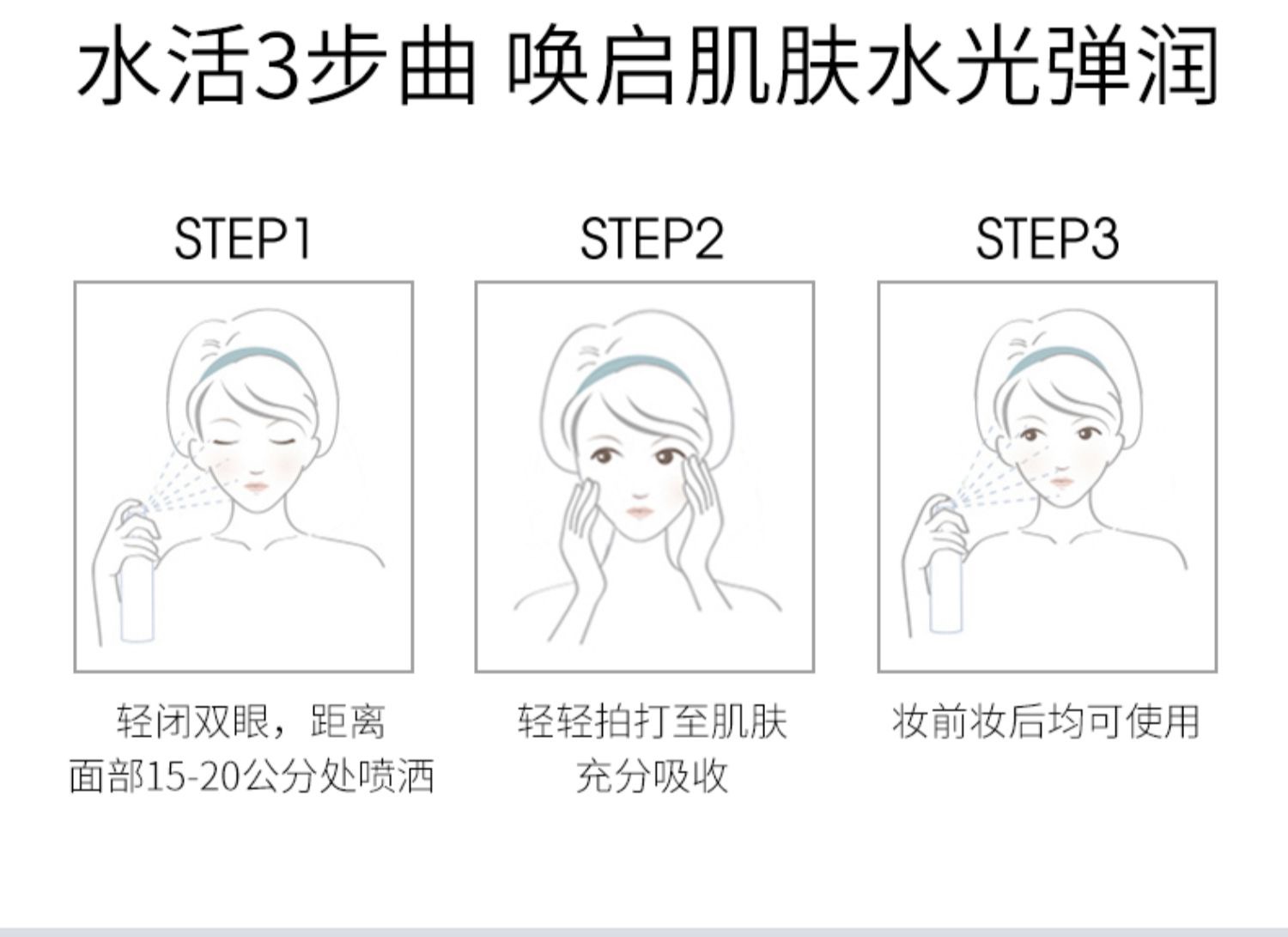 水活3步曲 唤启肌肤水光弹润

STEP1

轻闭双眼，距离面部15-20公分处喷洒

STEP2

轻轻拍打至肌肤充分吸收

STEP3

妆前妆后均可使用