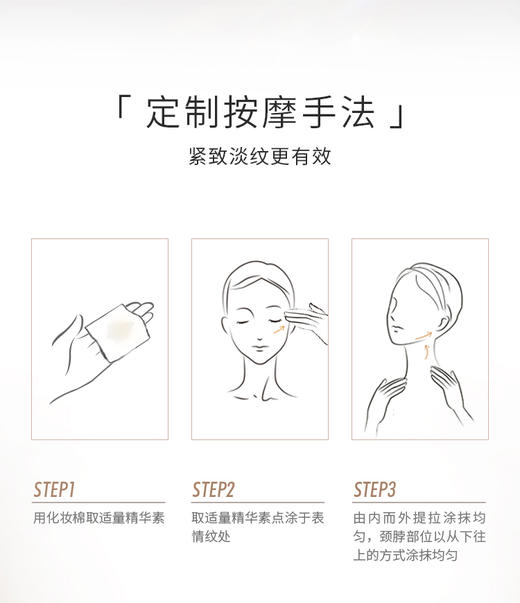 「 定制按摩手法 」

紧致淡纹更有效

STEP1

用化妆棉取适量精华素

STEP2

取适量精华素点涂于表情纹处

STEP3

由内而外提拉涂抹均匀，颈脖部位以从下往上的方式涂抹均匀