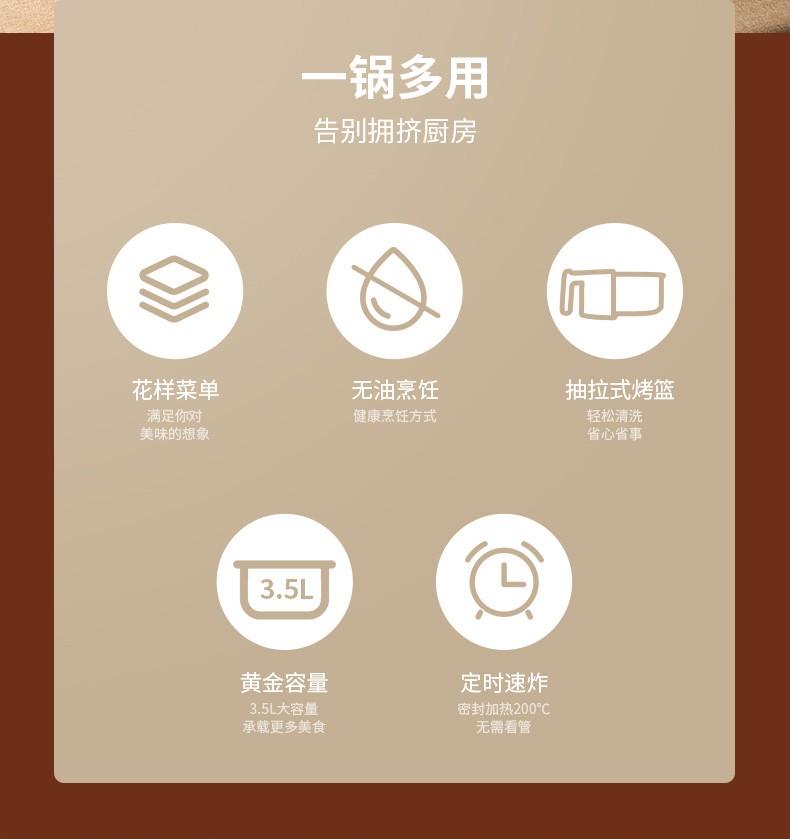 一锅多用
告别拥挤厨房

花样菜单
满足你对
美味的想象

无油烹饪
健康烹饪方式

抽拉式烤篮
轻松清洗
省心省事

3.5L

黄金容量
3.5L大容量
承载更多美食

定时速炸
密封加热200°C
无需看管