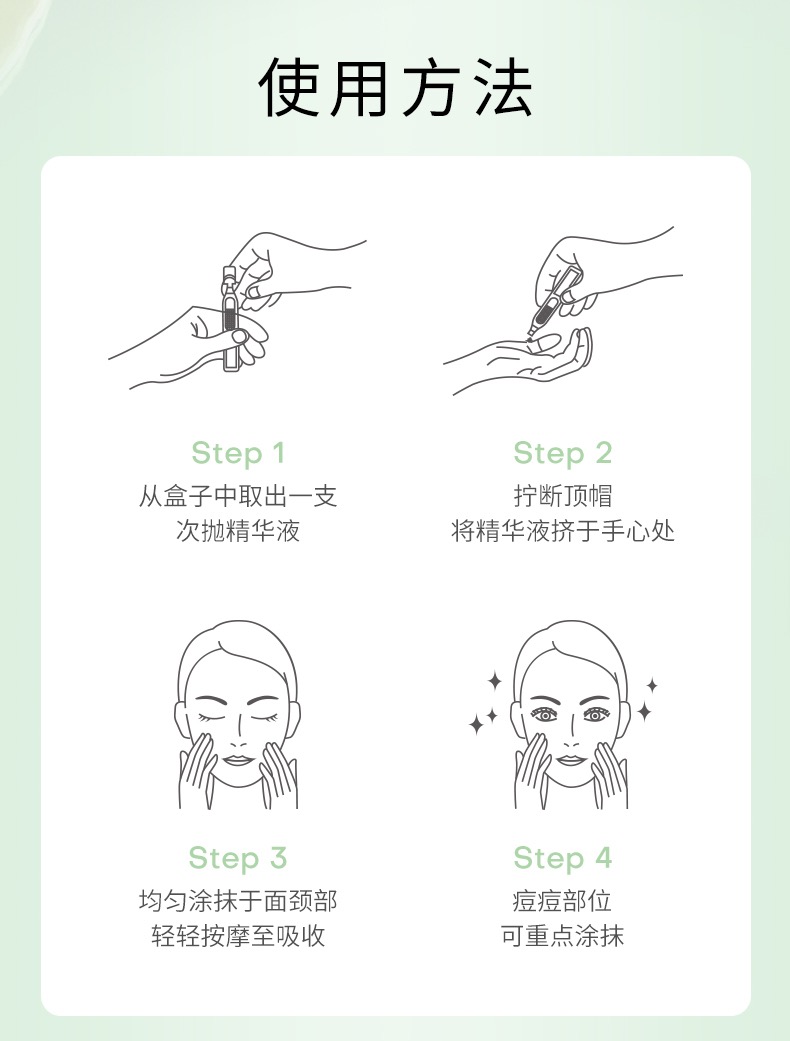 使用方法

Step 1
从盒子中取出一支
次抛精华液

Step 2
拧断顶帽
将精华液挤于手心处

Step 3
均匀涂抹于面颈部
轻轻按摩至吸收

Step 4
痘痘部位
可重点涂抹