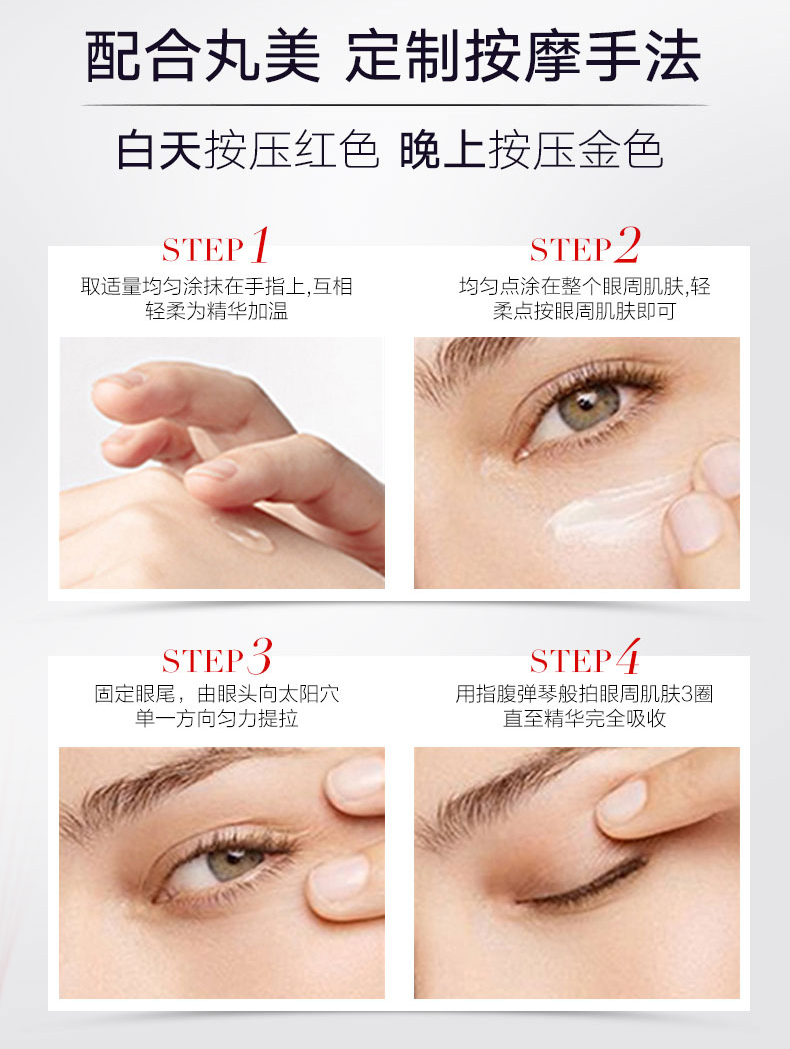 配合丸美 定制按摩手法

白天按压红色 晚上按压金色

STEP 1
取适量均匀涂抹在手指上,互相轻柔为精华加温

STEP 2
均匀点涂在整个眼周肌肤,轻柔点按眼周肌肤即可

STEP 3
固定眼尾，由眼头向太阳穴单一方向匀力提拉

STEP 4
用指腹弹琴般拍眼周肌肤3圈直至精华完全吸收