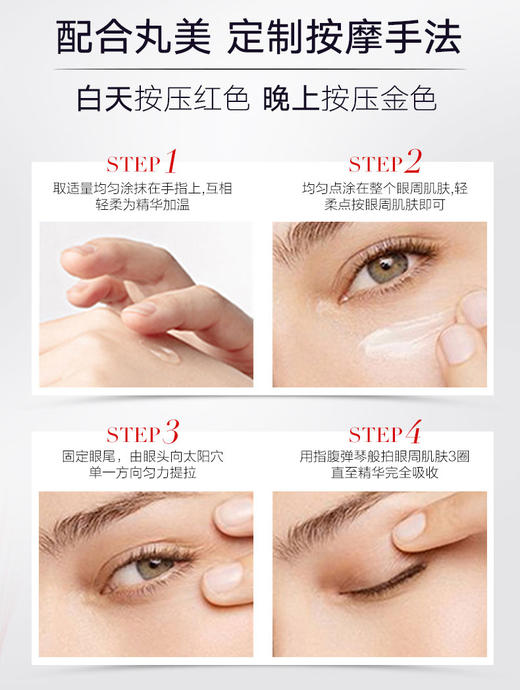 配合丸美 定制按摩手法

白天按压红色 晚上按压金色

STEP 1
取适量均匀涂抹在手指上,互相轻柔为精华加温

STEP 2
均匀点涂在整个眼周肌肤,轻柔点按眼周肌肤即可

STEP 3
固定眼尾，由眼头向太阳穴单一方向匀力提拉

STEP 4
用指腹弹琴般拍眼周肌肤3圈直至精华完全吸收