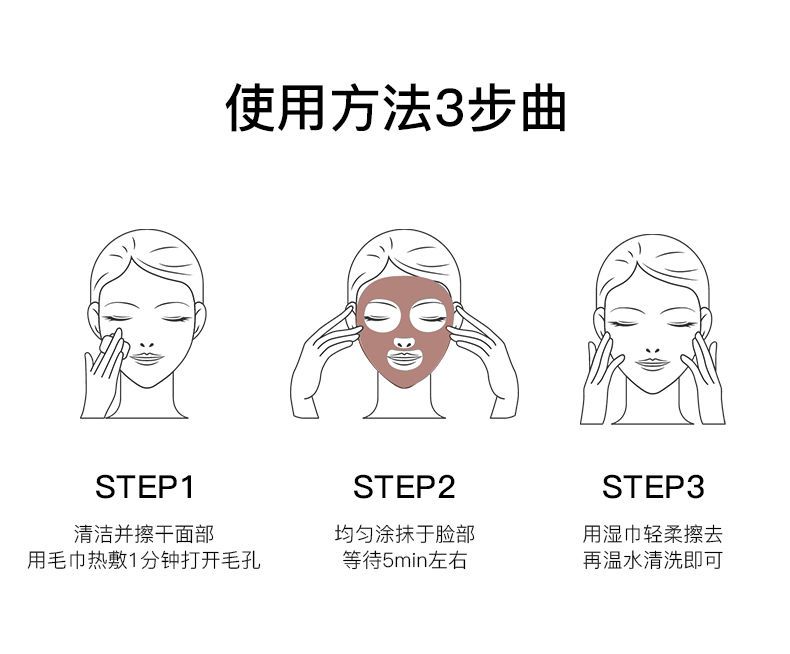 使用方法3步曲

STEP1

清洁并擦干面部
用毛巾热敷1分钟打开毛孔

STEP2

均匀涂抹于脸部
等待5min左右

STEP3

用湿巾轻柔擦去
再温水清洗即可