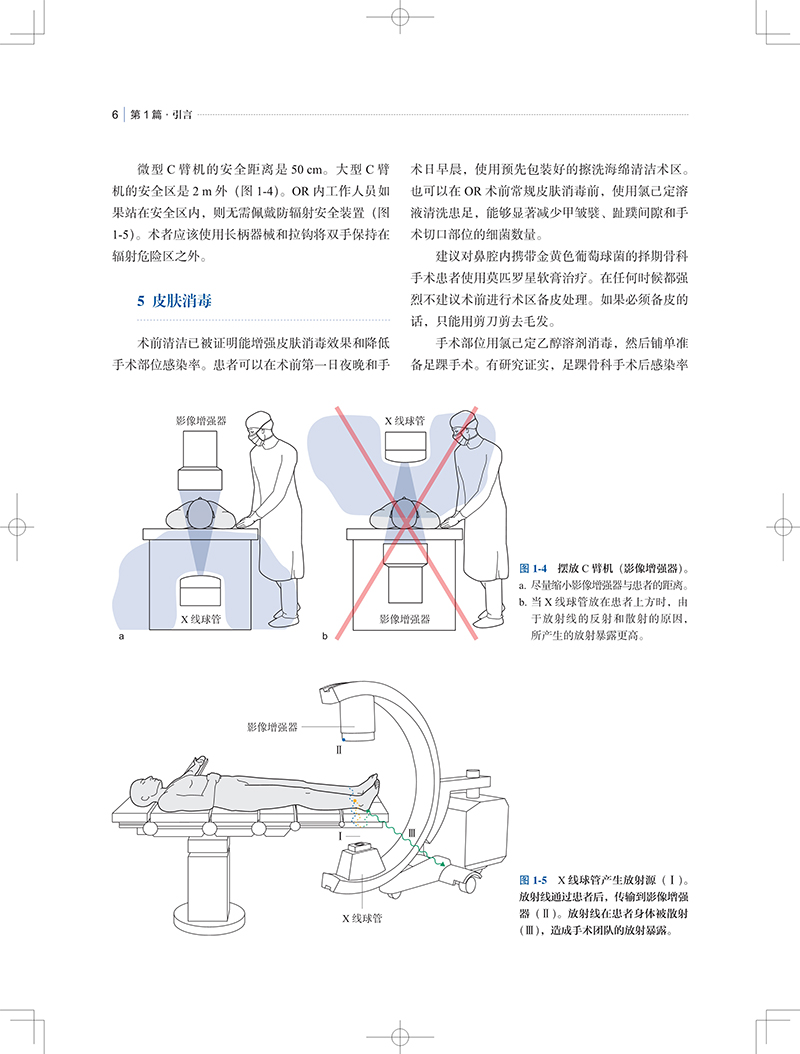 6 | 第 1 篇 · 引言

微型 C 臂机的安全距离是 50 cm。大型 C 臂机的安全区是 2 m 外（图 1-4）。OR 内工作人员如果站在安全区内，则无需佩戴防辐射安全装置（图 1-5）。术者应该使用长柄器械和拉钩将双手保持在辐射危险区之外。

5 皮肤消毒

术前清洁已被证明能增强皮肤消毒效果和降低手术部位感染率。患者可以在术前第一日夜晚和手术日早晨，使用预先包装好的擦洗海绵清洁术区。也可以在 OR 术前常规皮肤消毒前，使用氯己定溶液清洗患足，能够显著减少甲皱襞、趾蹼间隙和手术切口部位的细菌数量。

建议对鼻腔内携带金黄色葡萄球菌的择期骨科手术患者使用莫匹罗星软膏治疗。在任何时候都强烈不建议术前进行术区备皮处理。如果必须备皮的话，只能用剪刀剪去毛发。

手术部位用氯己定乙醇溶剂消毒，然后铺单准备足踝手术。有研究证实，足踝骨科手术后感染率

影像增强器
X 线球管
a
X 线球管
影像增强器
b

图 1-4 摆放 C 臂机（影像增强器）。
a. 尽量缩小影像增强器与患者的距离。
b. 当 X 线球管放在患者上方时，由于放射线的反射和散射的原因，所产生的放射暴露更高。

影像增强器
Ⅱ
Ⅰ
Ⅲ
X 线球管

图 1-5 X 线球管产生放射源（Ⅰ）。放射线通过患者后，传输到影像增强器（Ⅱ）。放射线在患者身体被放射（Ⅲ），造成手术团队的放射暴露。