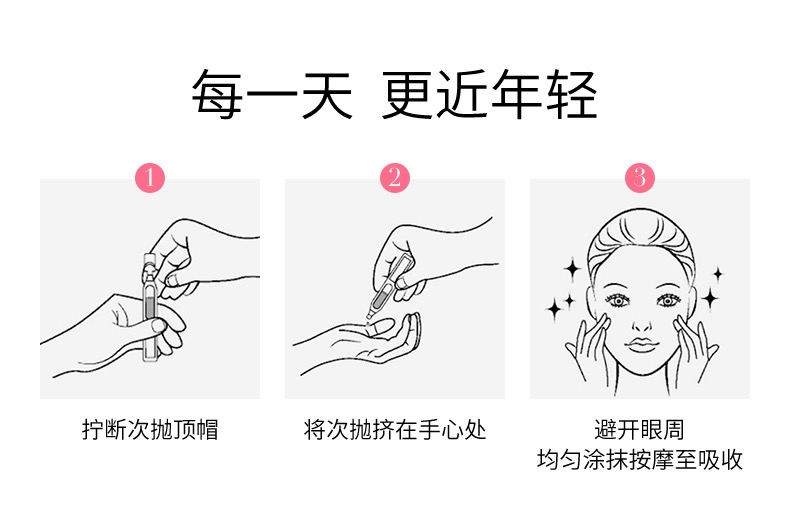 每一天 更近年轻

1

拧断次抛顶帽

2

将次抛挤在手心处

3

避开眼周
均匀涂抹按摩至吸收