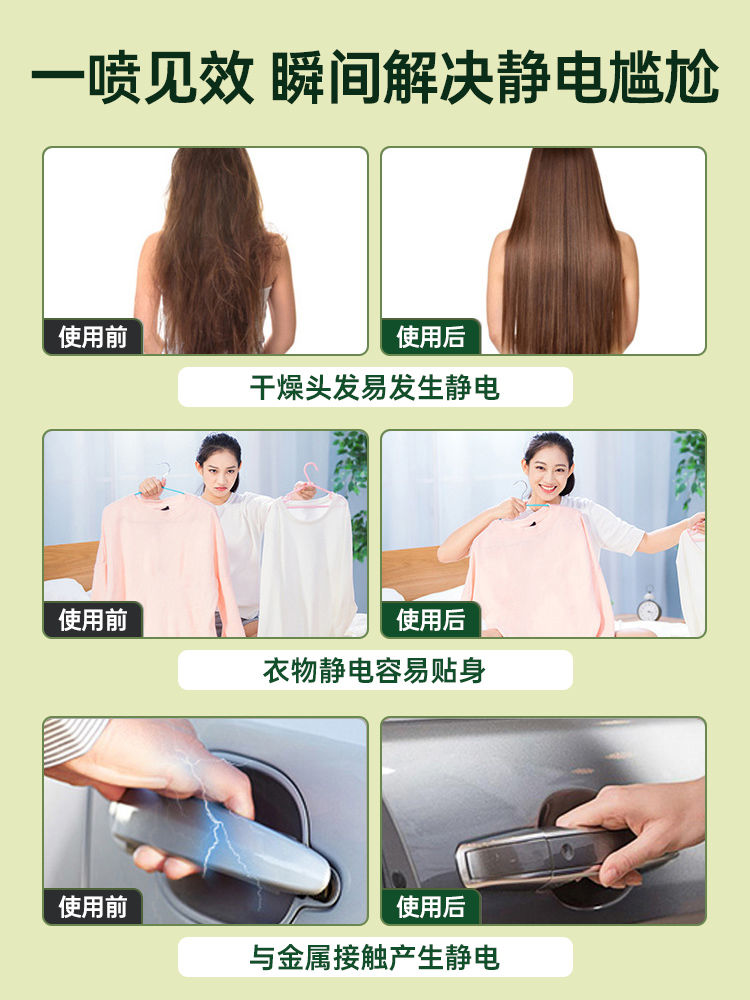 一喷见效 瞬间解决静电尴尬

使用前

使用后

干燥头发易发生静电

使用前

使用后

衣物静电容易贴身

使用前

使用后

与金属接触产生静电