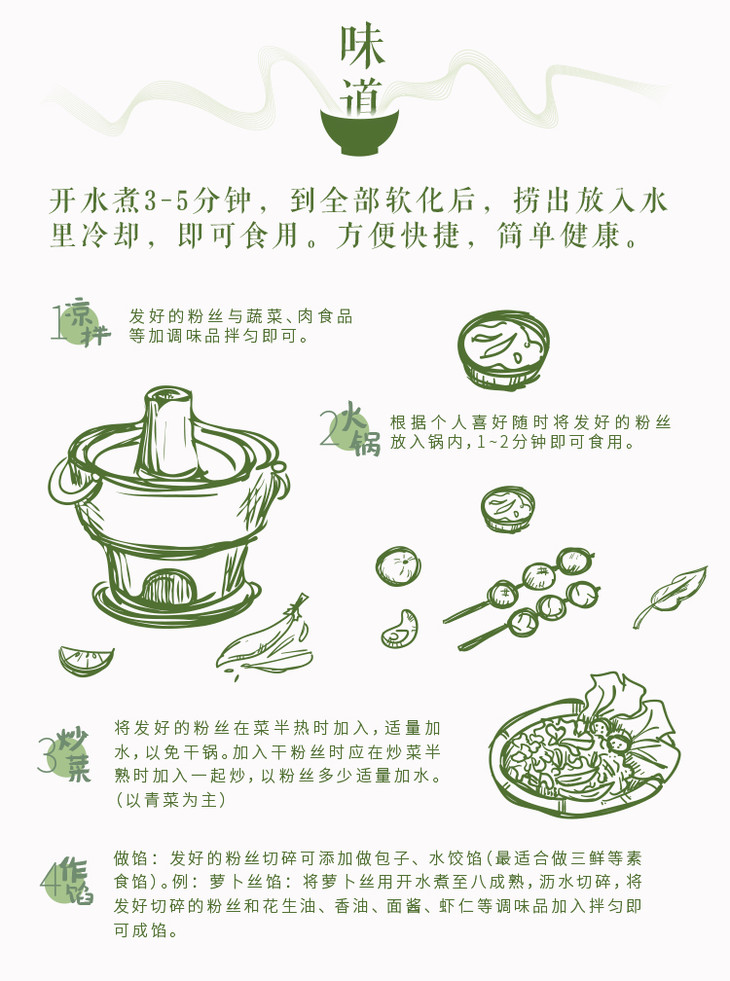 味道

开水煮3-5分钟，到全部软化后，捞出放入水里冷却，即可食用。方便快捷，简单健康。

1 凉拌

发好的粉丝与蔬菜、肉食品等加调味品拌匀即可。

2 火锅

根据个人喜好随时将发好的粉丝放入锅内，1~2分钟即可食用。

3 炒菜

将发好的粉丝在菜半热时加入，适量加水，以免干锅。加入干粉丝时应在炒菜半熟时加入一起炒，以粉丝多少适量加水。（以青菜为主）

4 作馅

做馅：发好的粉丝切碎可添加做包子、水饺馅（最适合做三鲜等素食馅）。例：萝卜丝馅：将萝卜丝用开水煮至八成熟，沥水切碎，将发好切碎的粉丝和花生油、香油、面酱、虾仁等调味品加入拌匀即可成馅。