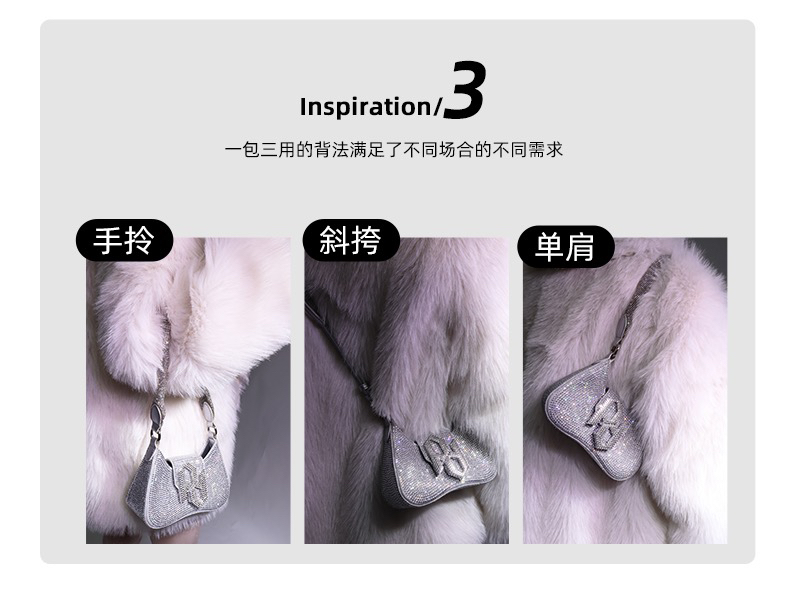 Inspiration/3

一包三用的背法满足了不同场合的不同需求

手拎

斜挎

单肩