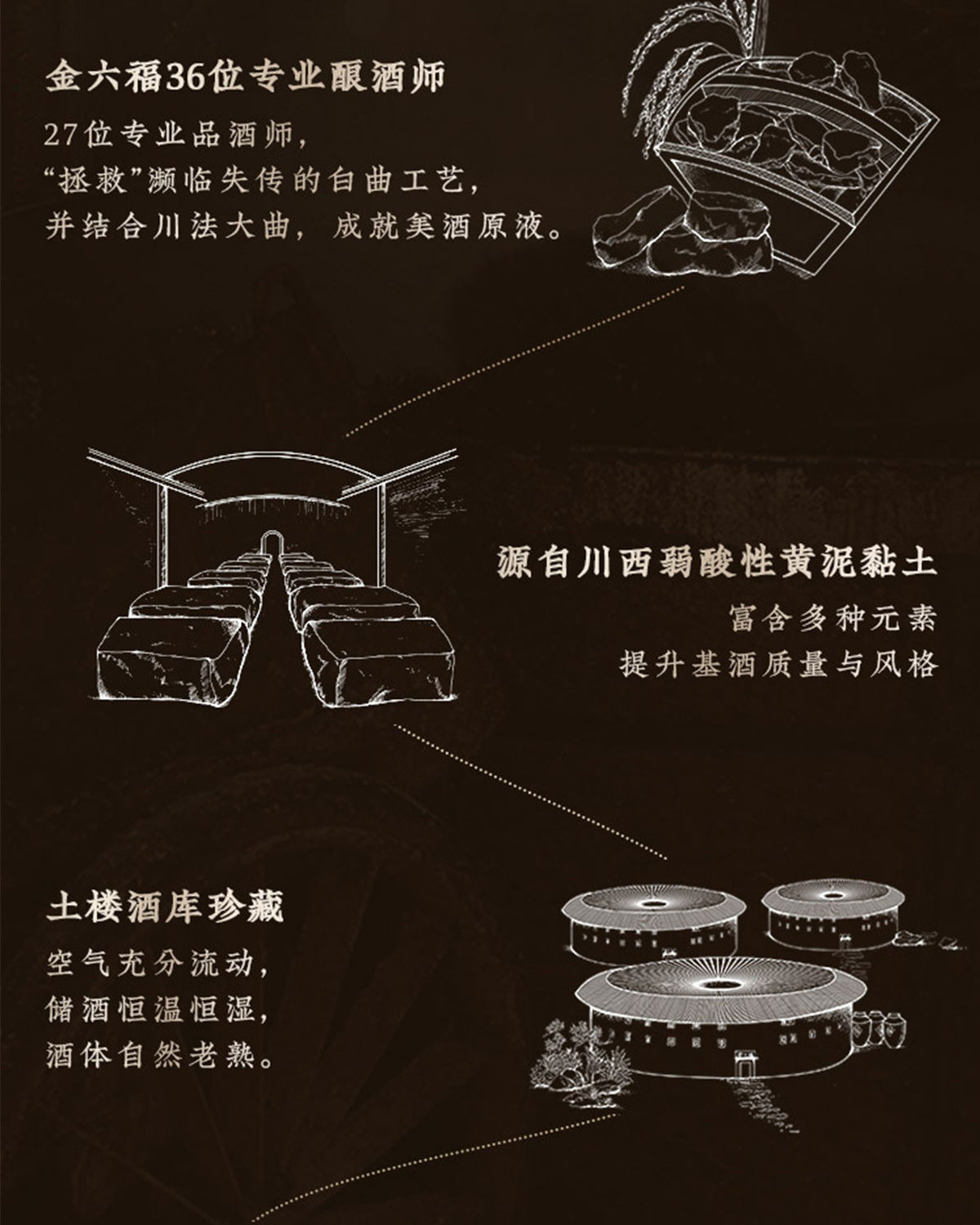 金六福36位专业酿酒师

27位专业品酒师，
“拯救”濒临失传的白曲工艺，
并结合川法大曲，成就美酒原液。

源自川西弱酸性黄泥黏土

富含多种元素
提升基酒质量与风格

土楼酒库珍藏

空气充分流动，
储酒恒温恒湿，
酒体自然老熟。