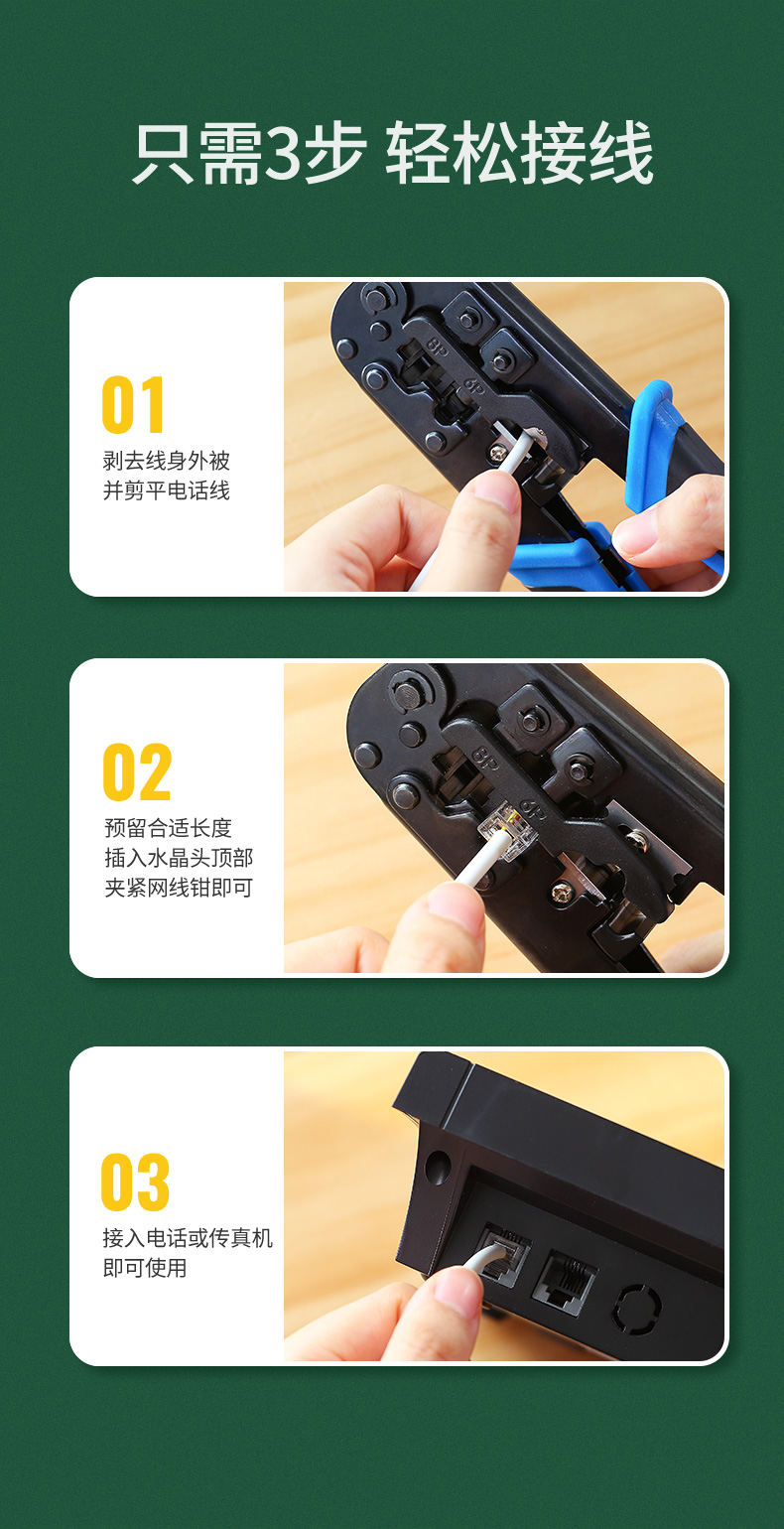 只需3步 轻松接线

01
剥去线身外被
并剪平电话线

8P
6P

02
预留合适长度
插入水晶头顶部
夹紧网线钳即可

8P
6P

03
接入电话或传真机
即可使用