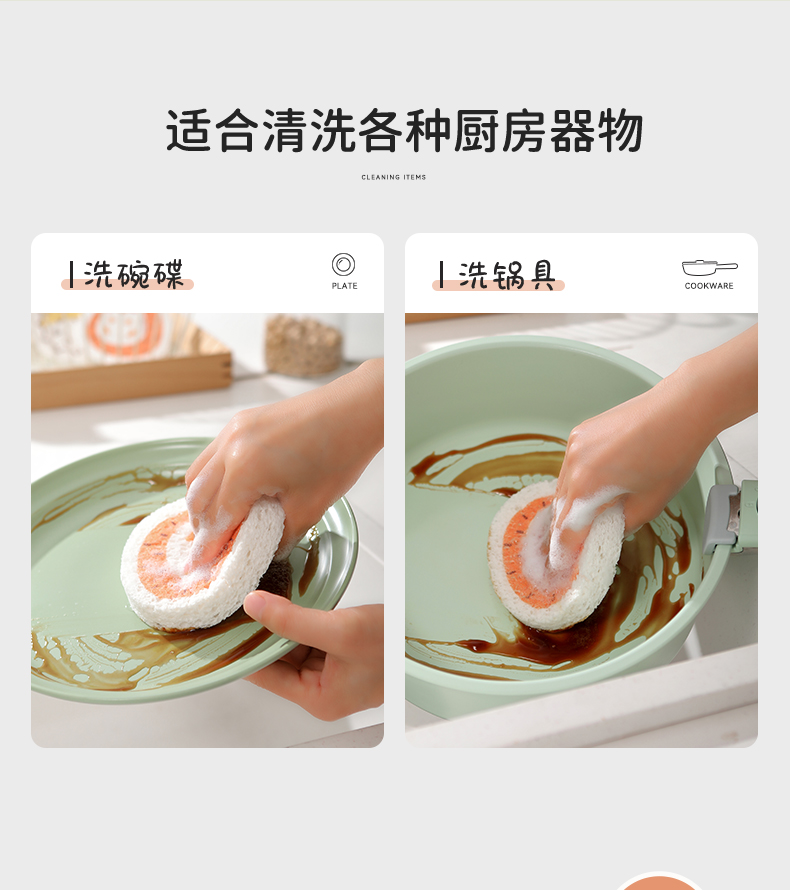 适合清洗各种厨房器物

CLEANING ITEMS

洗碗碟

PLATE

洗锅具

COOKWARE