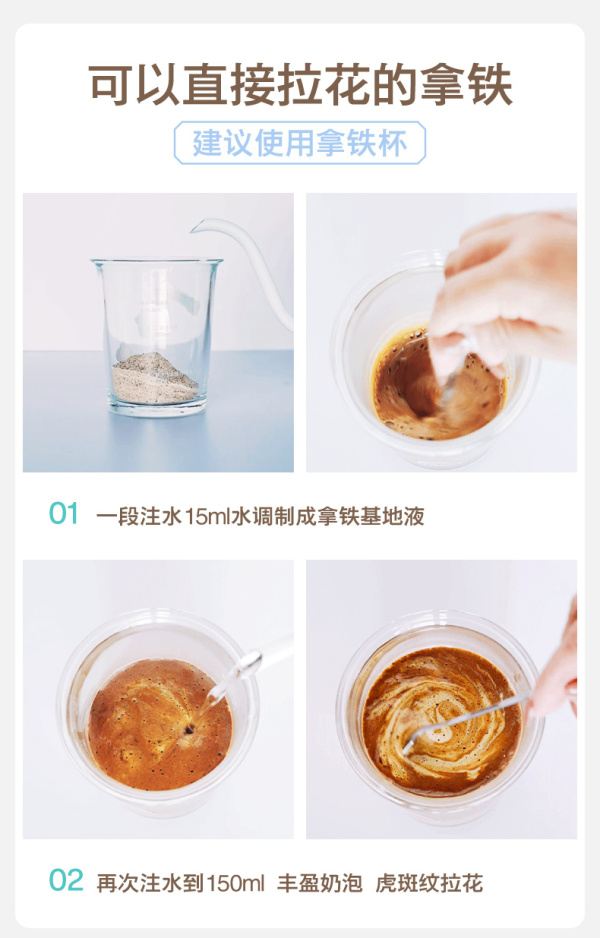 可以直接拉花的拿铁

建议使用拿铁杯

01 一段注水15ml水调制成拿铁基地液

02 再次注水到150ml 丰盈奶泡 虎斑纹拉花