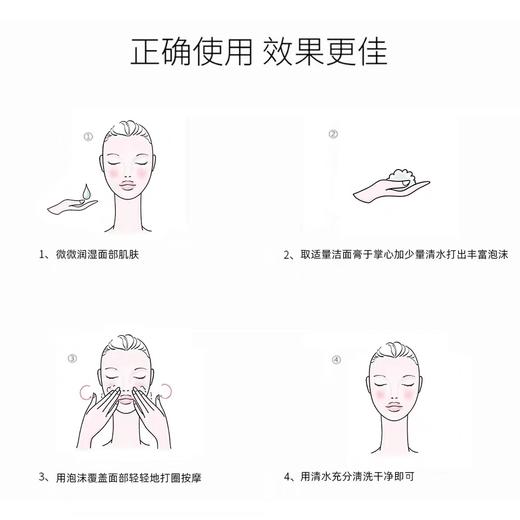 正确使用 效果更佳

①

1、微微润湿面部肌肤

②

2、取适量洁面膏于掌心加少量清水打出丰富泡沫

③

3、用泡沫覆盖面部轻轻地打圈按摩

④

4、用清水充分清洗干净即可