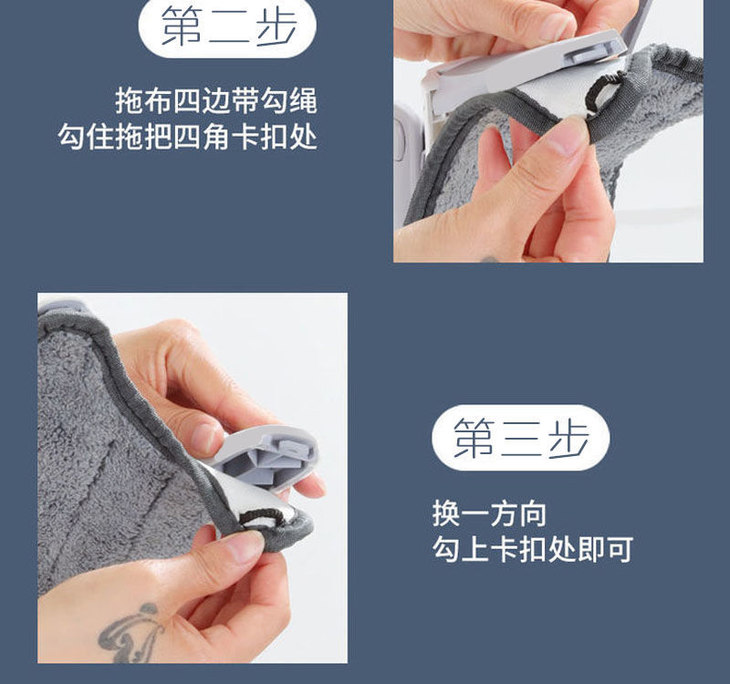 第二步

拖布四边带勾绳
勾住拖把四角卡扣处

第三步

换一方向
勾上卡扣处即可