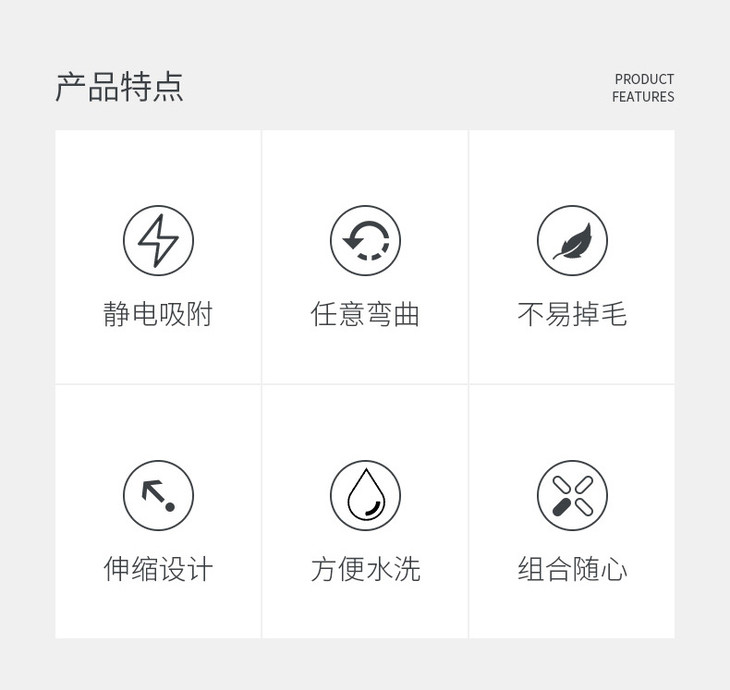 产品特点

PRODUCT
FEATURES

静电吸附

任意弯曲

不易掉毛

伸缩设计

方便水洗

组合随心