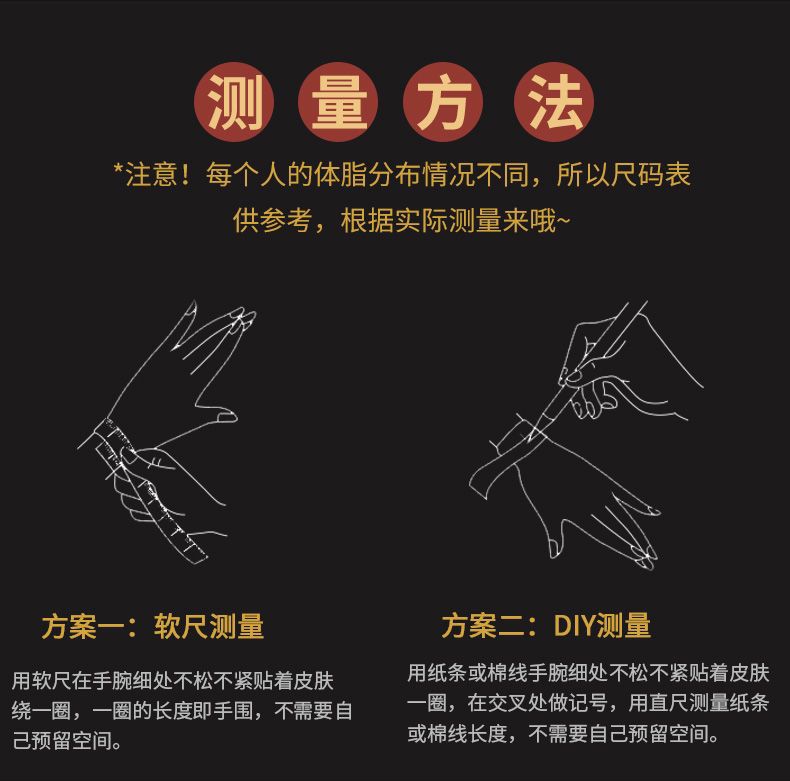 测量方法

*注意！每个人的体脂分布情况不同，所以尺码表供参考，根据实际测量来哦~

方案一：软尺测量

用软尺在手腕细处不松不紧贴着皮肤绕一圈，一圈的长度即手围，不需要自己预留空间。

方案二：DIY测量

用纸条或棉线手腕细处不松不紧贴着皮肤一圈，在交叉处做记号，用直尺测量纸条或棉线长度，不需要自己预留空间。