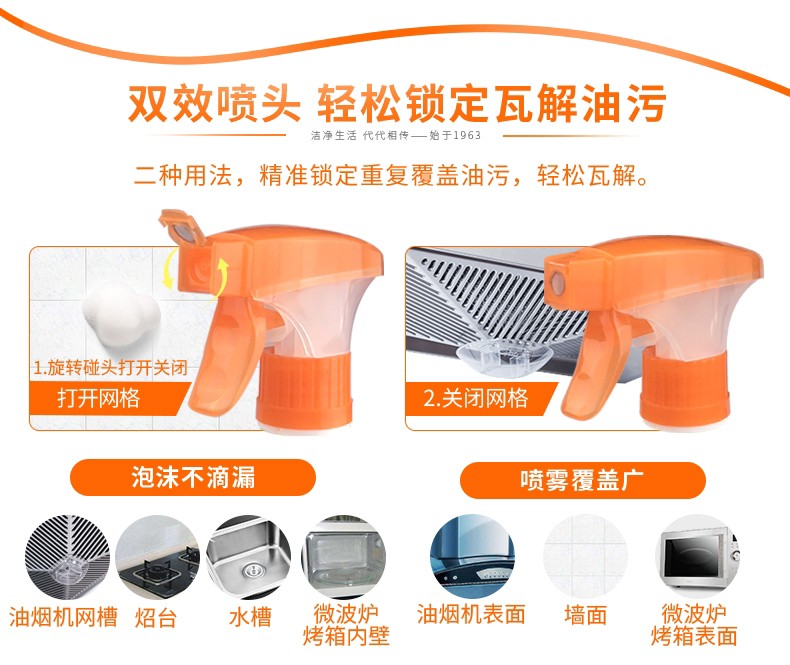 双效喷头 轻松锁定瓦解油污

洁净生活 代代相传——始于1963

二种用法，精准锁定重复覆盖油污，轻松瓦解。

1.旋转碰头打开关闭

打开网格

2.关闭网格

泡沫不滴漏

喷雾覆盖广

油烟机网槽

炤台

水槽

微波炉
烤箱内壁

油烟机表面

墙面

微波炉
烤箱表面