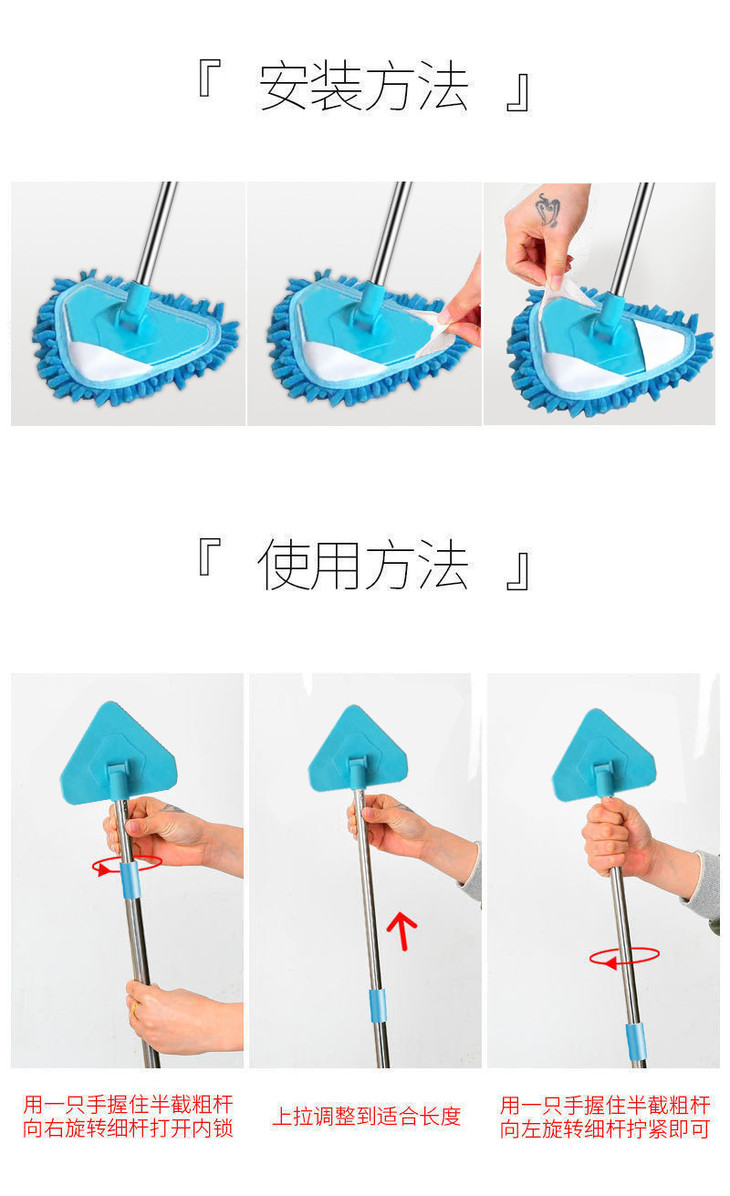 『 安装方法 』

『 使用方法 』

用一只手握住半截粗杆向右旋转细杆打开内锁

上拉调整到适合长度

用一只手握住半截粗杆向左旋转细杆拧紧即可