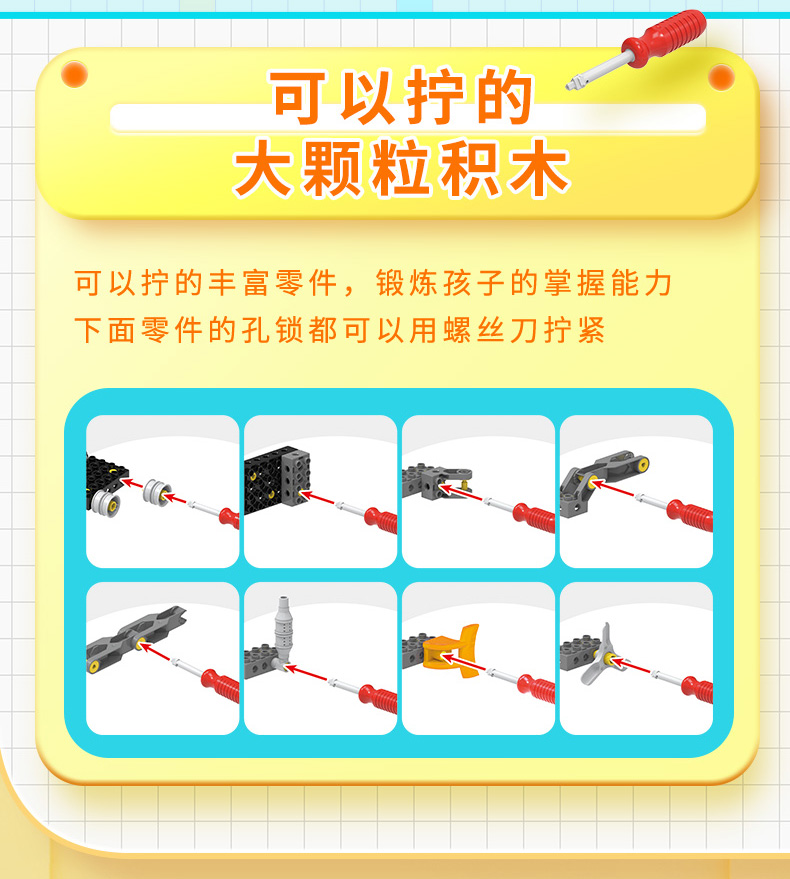 可以拧的
大颗粒积木

可以拧的丰富零件，锻炼孩子的掌握能力
下面零件的孔锁都可以用螺丝刀拧紧