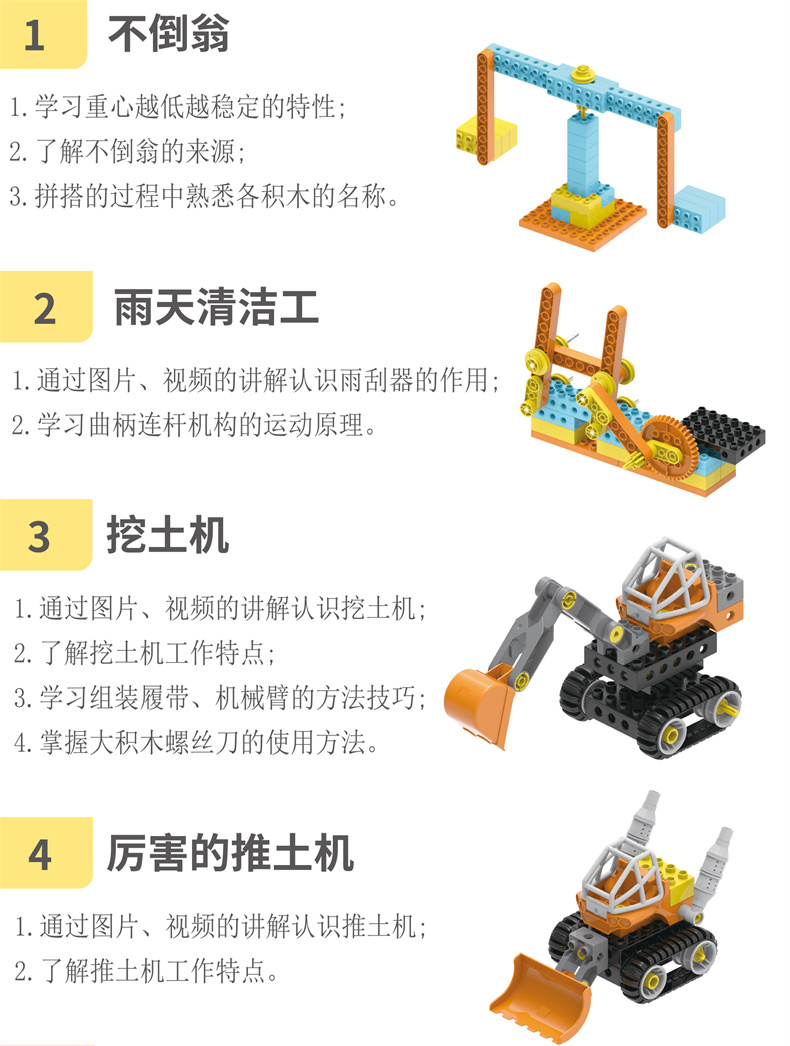 1 不倒翁

1. 学习重心越低越稳定的特性；
2. 了解不倒翁的来源；
3. 拼搭的过程中熟悉各积木的名称。

2 雨天清洁工

1. 通过图片、视频的讲解认识雨刮器的作用；
2. 学习曲柄连杆机构的运动原理。

3 挖土机

1. 通过图片、视频的讲解认识挖土机；
2. 了解挖土机工作特点；
3. 学习组装履带、机械臂的方法技巧；
4. 掌握大积木螺丝刀的使用方法。

4 厉害的推土机

1. 通过图片、视频的讲解认识推土机；
2. 了解推土机工作特点。